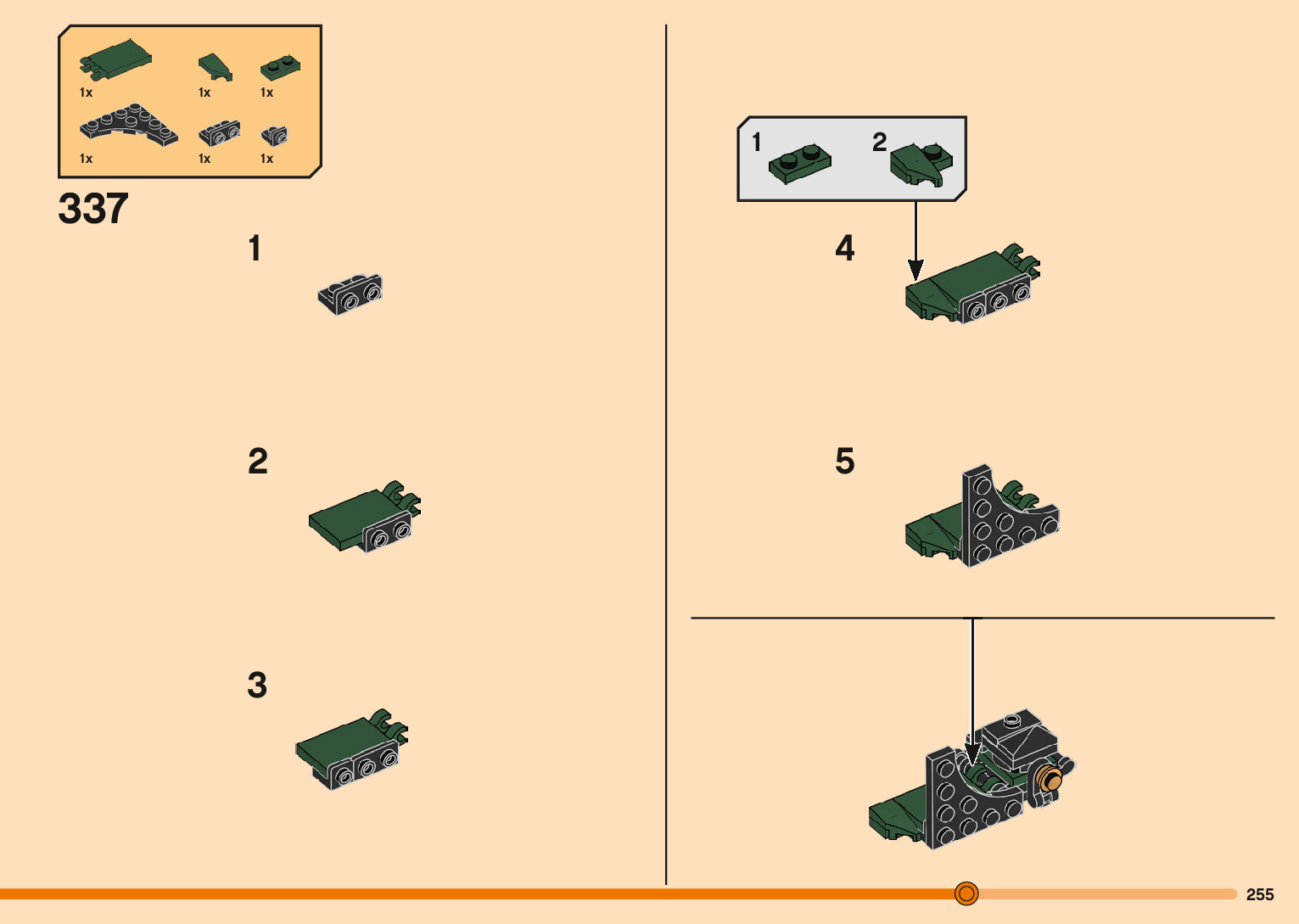 1x 1x 1x

1x 1x 1x

337

1

2

3

1 2

4

5

255