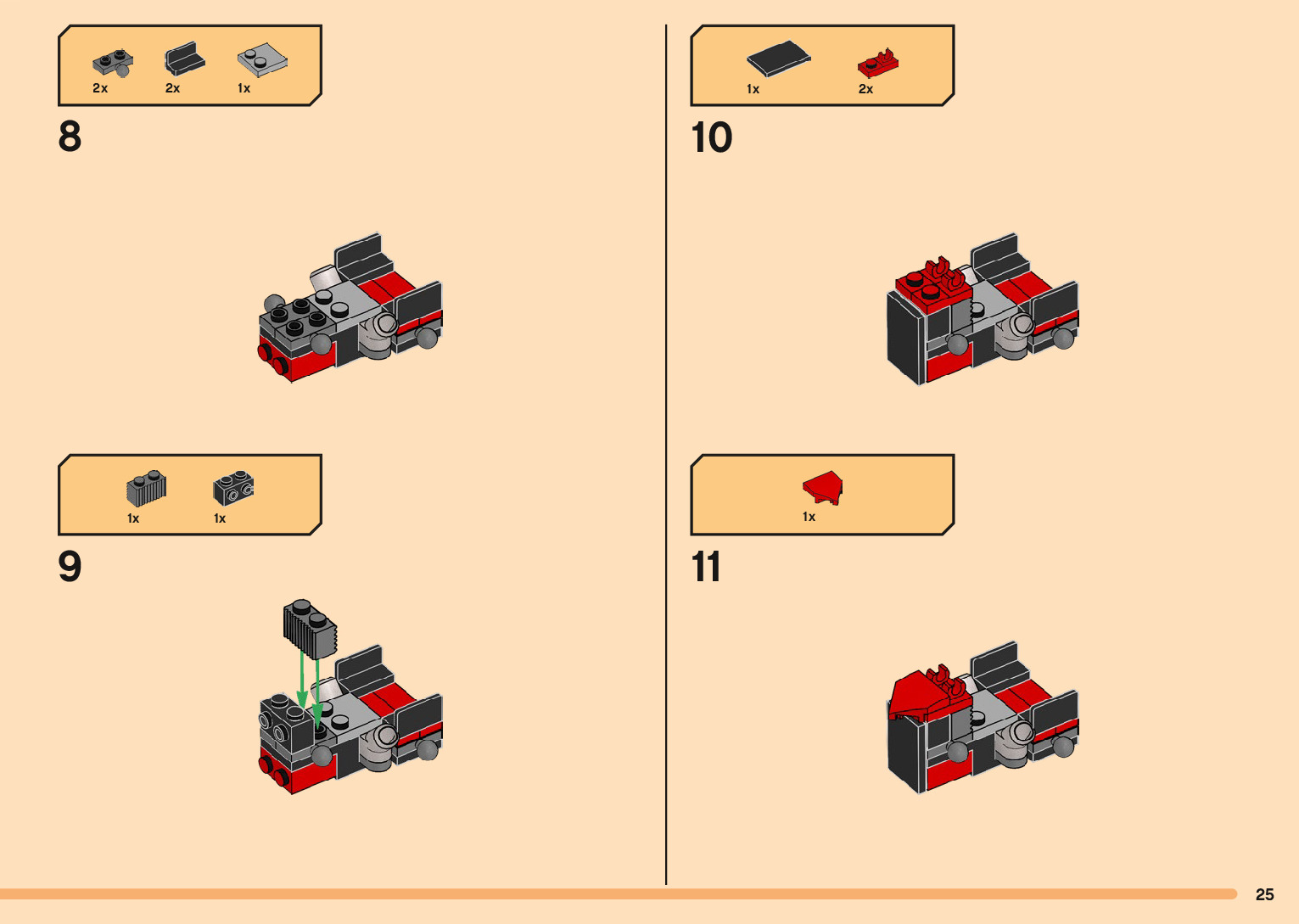 2x 2x 1x

8

1x 1x

9

1x 2x

10

1x

11

25