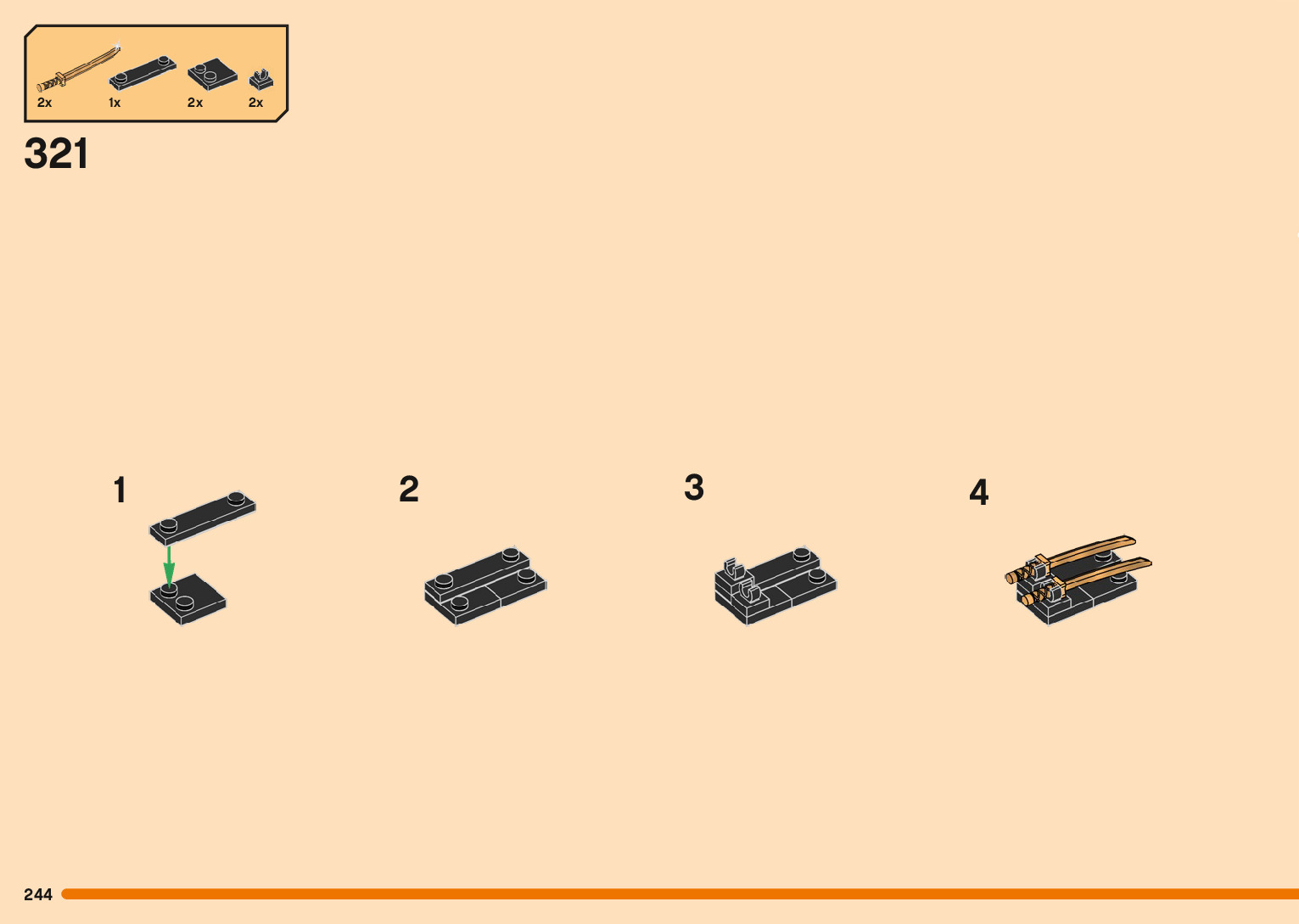 2x 1x 2x 2x

321

1

2

3

4

244