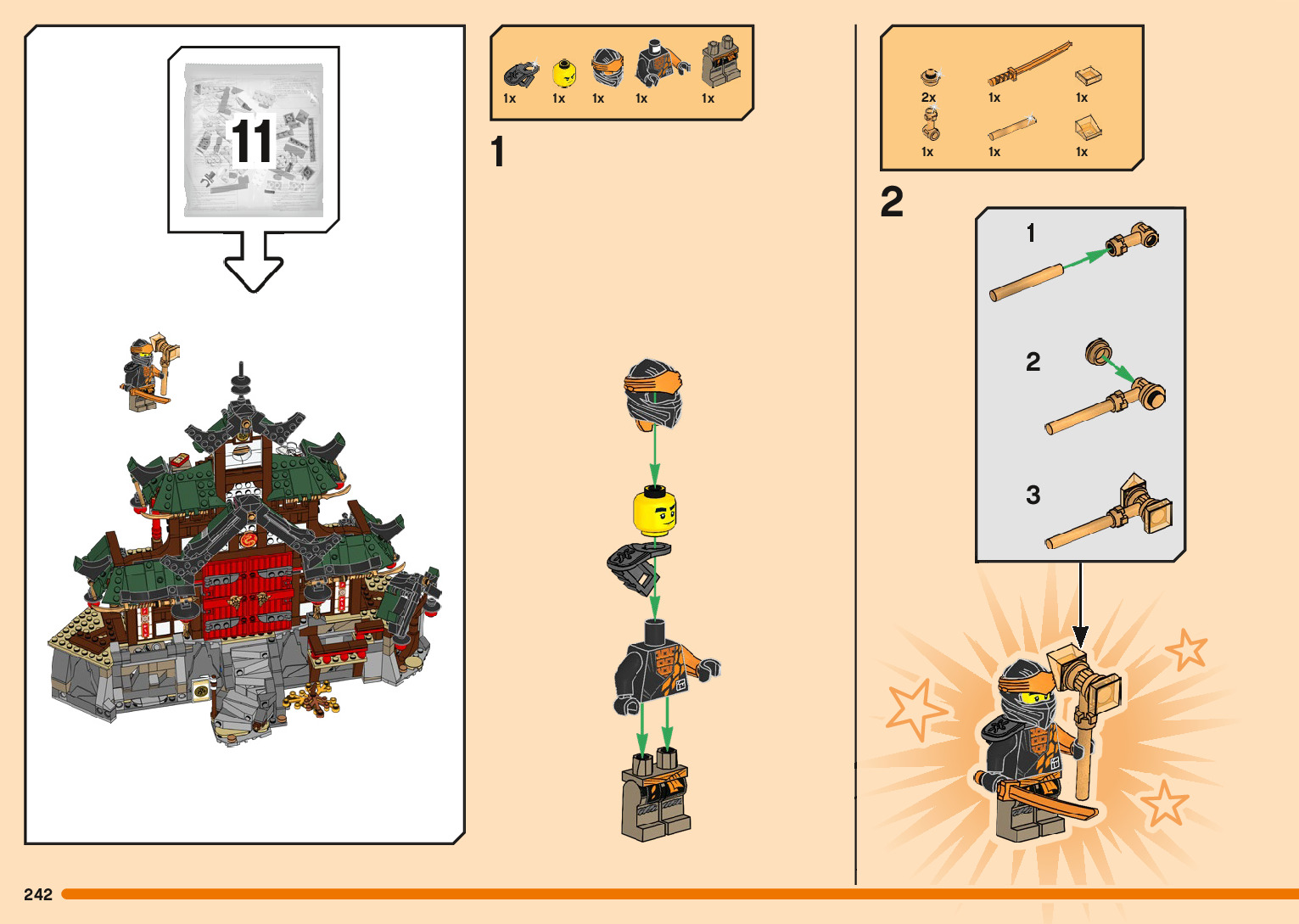 11

1x 1x 1x 1x 1x

1

2x 1x 1x
1x 1x 1x

2

1

2

3

242