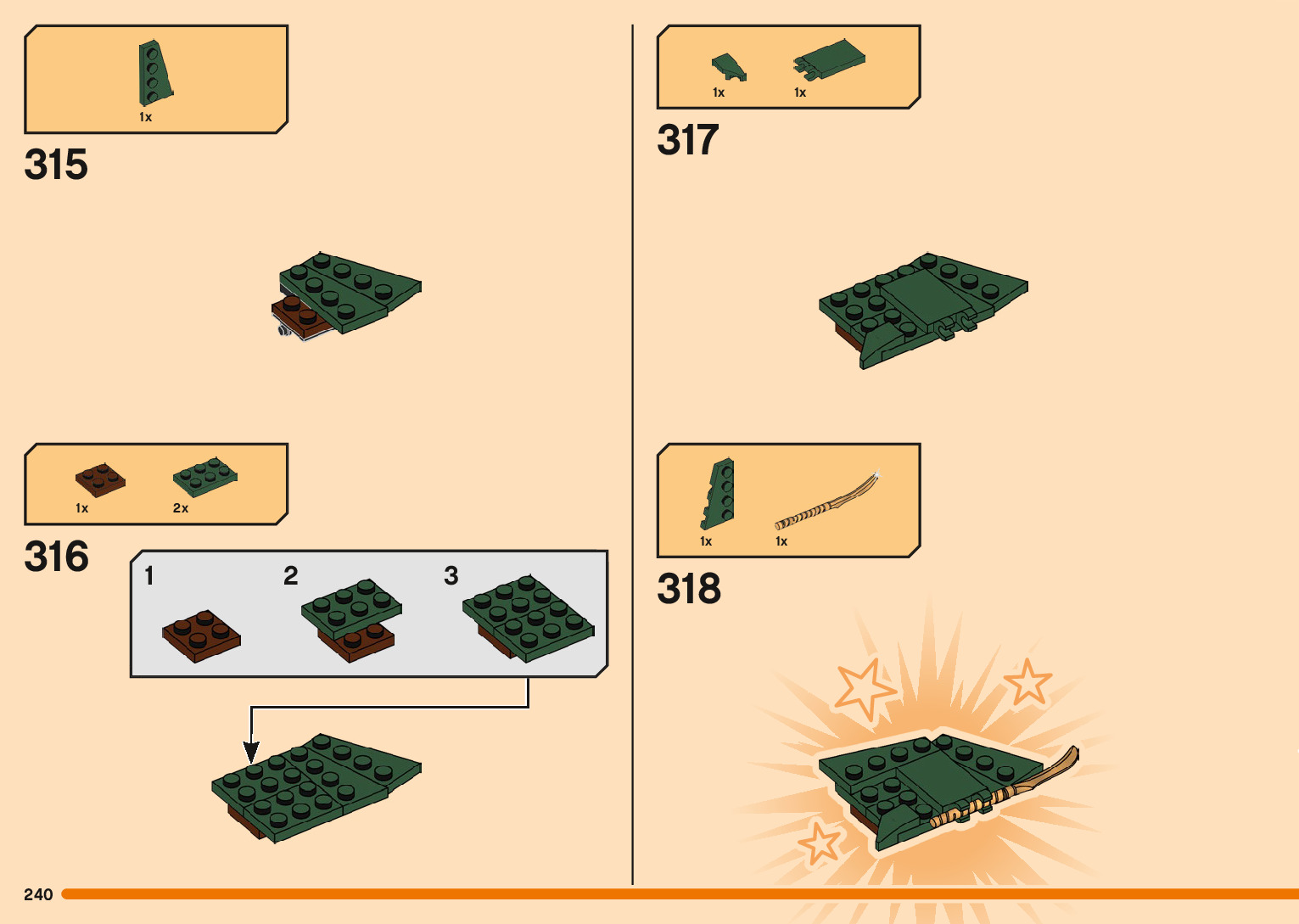 1x

315

1x 2x

316

1 2 3

1x 1x

317

1x 1x

318

240