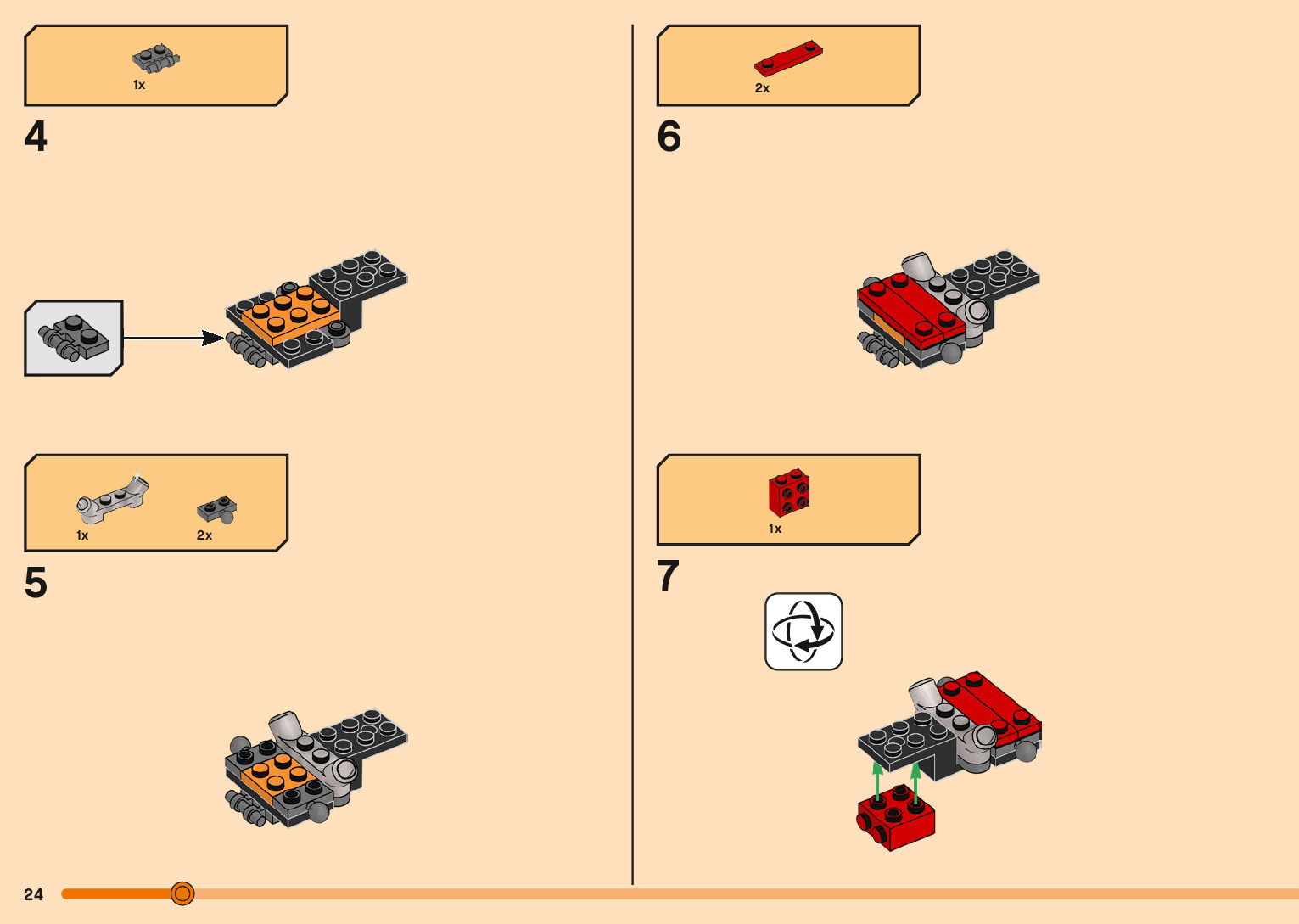 1x

4

1x 2x

5

2x

6

1x

7

24