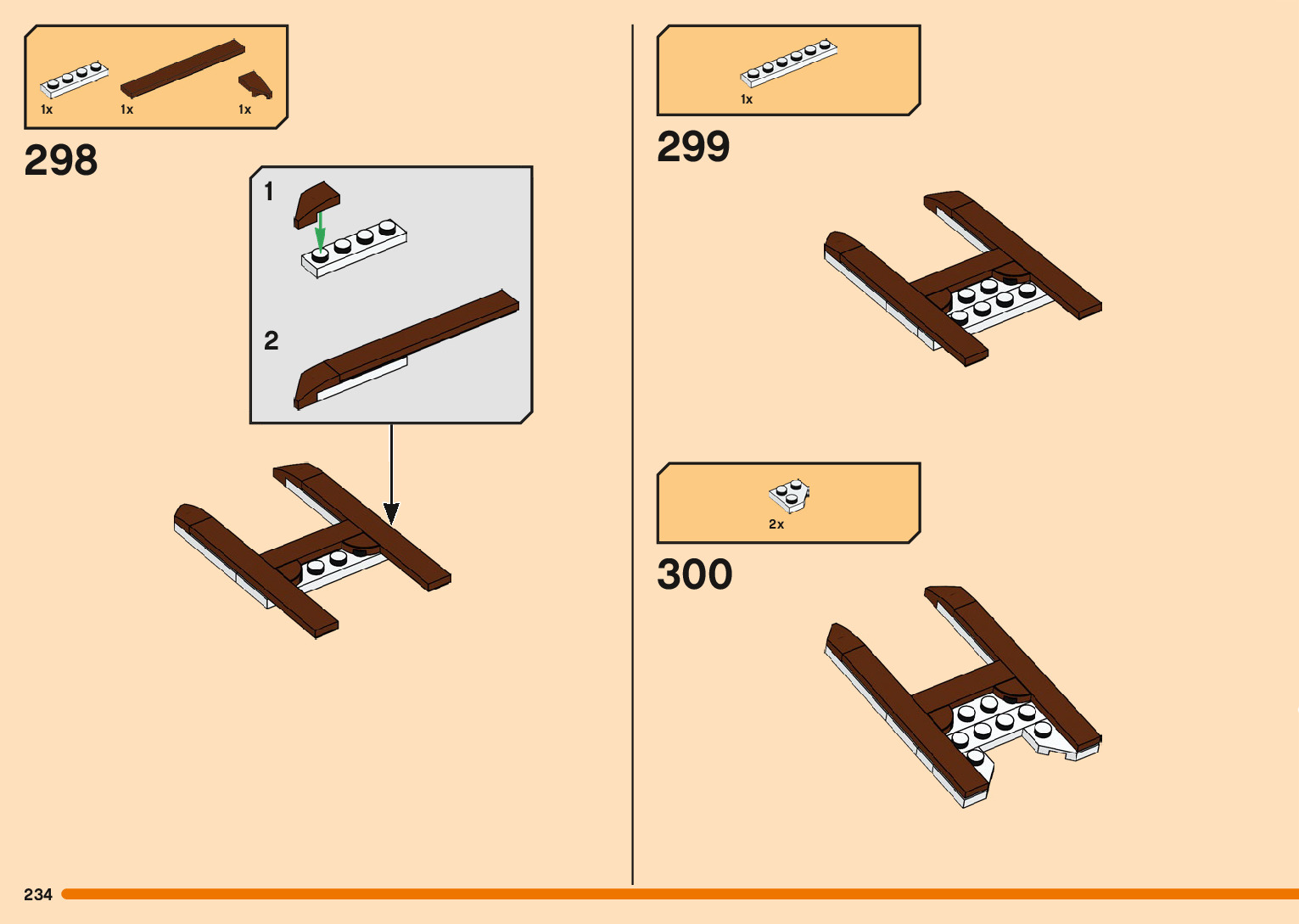 1x 1x 1x

298

1

2

1x

299

2x

300

234