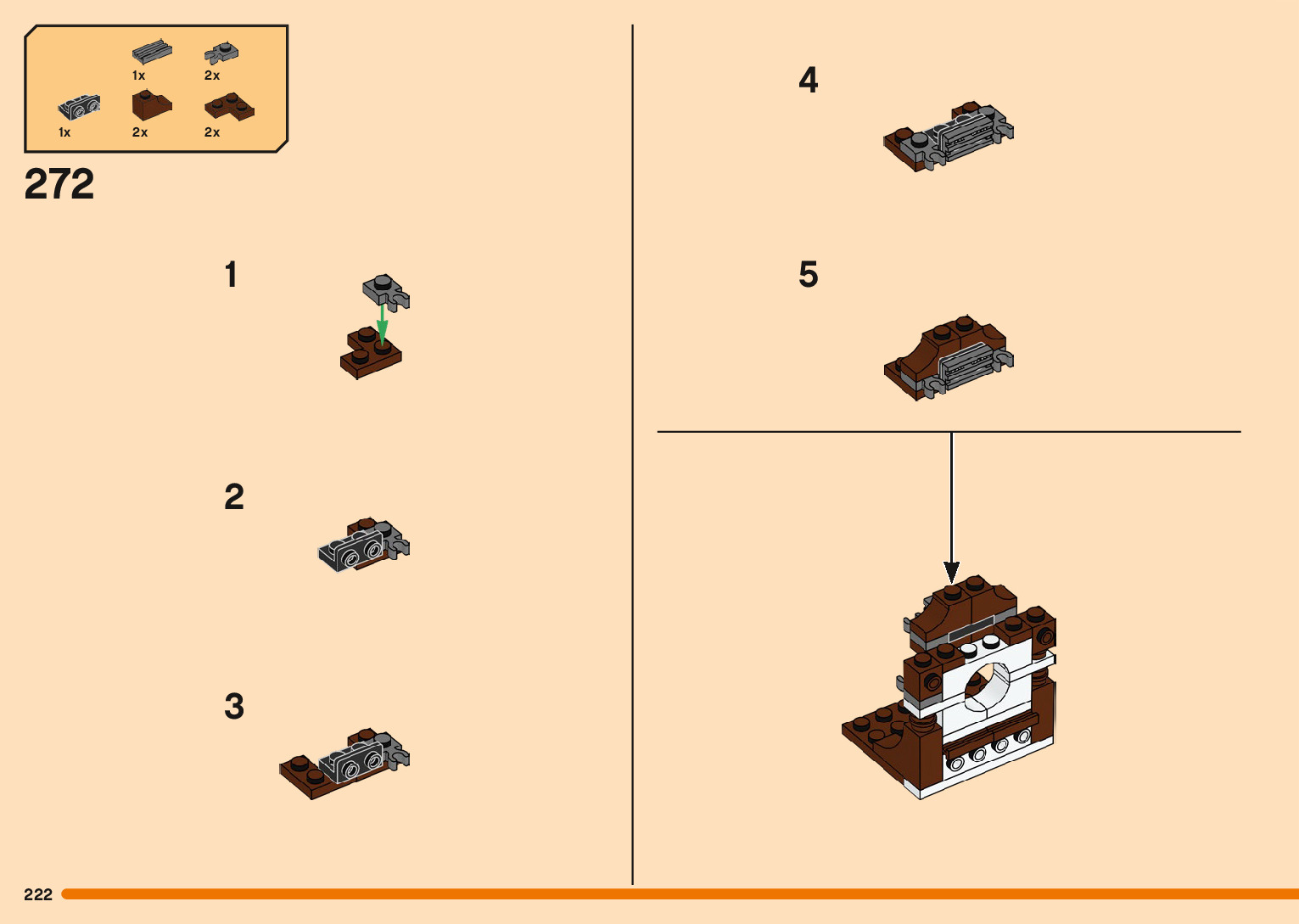 1x
2x
1x
2x
2x

272

1

2

3

4

5

222