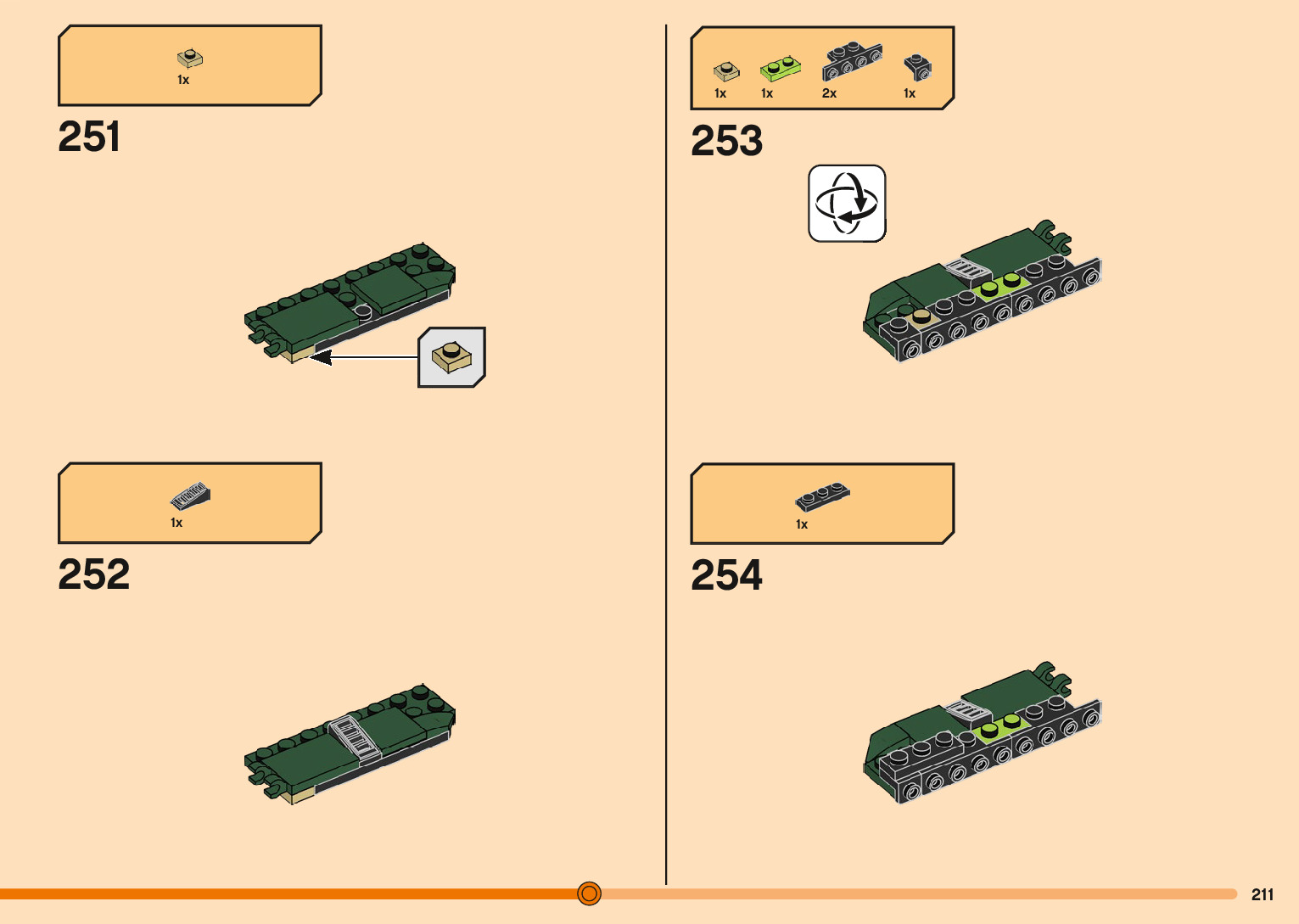 1x

251

1x

252

1x 1x 2x 1x

253

1x

254

211