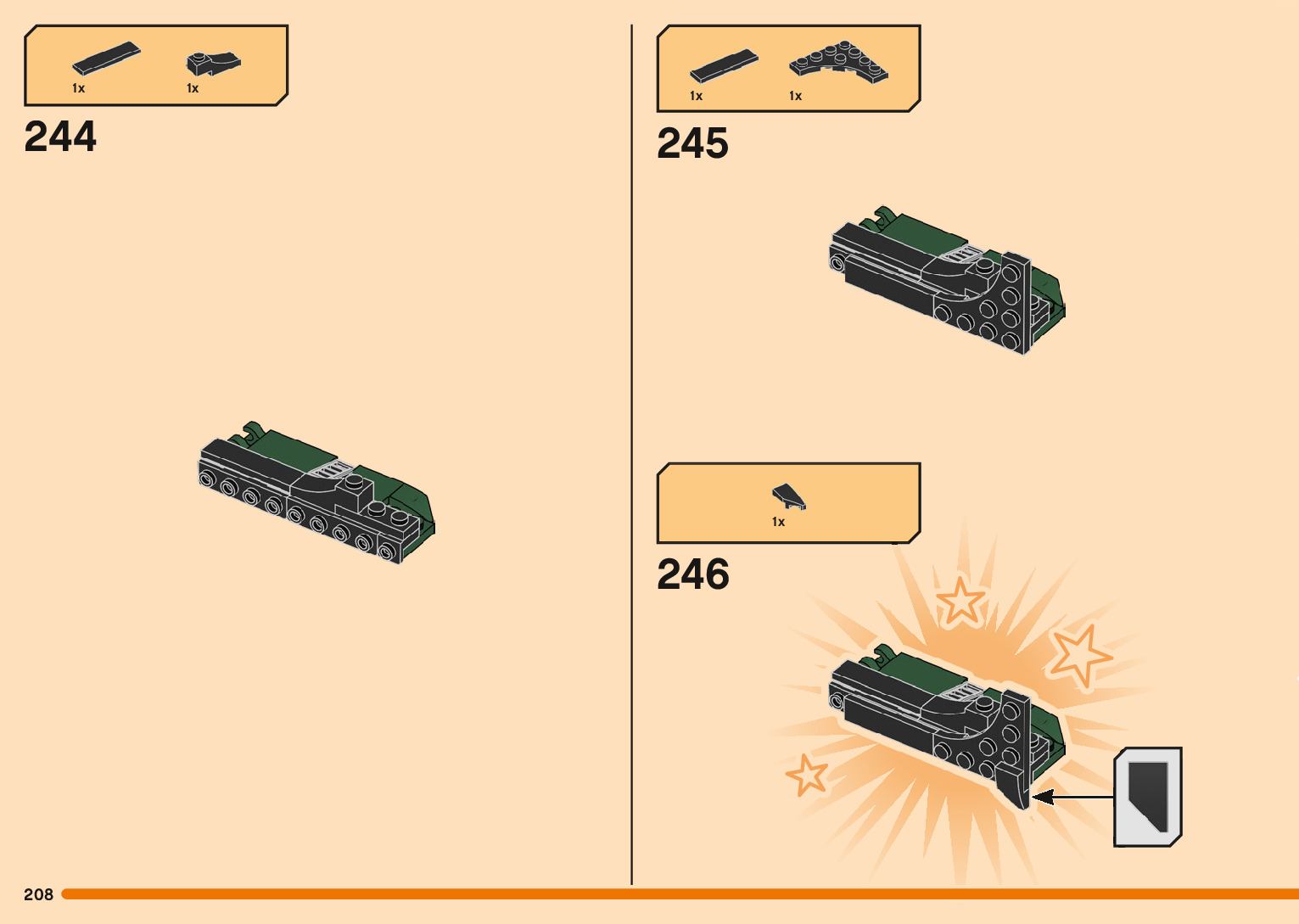 1x 1x

244

1x 1x

245

1x

246

208