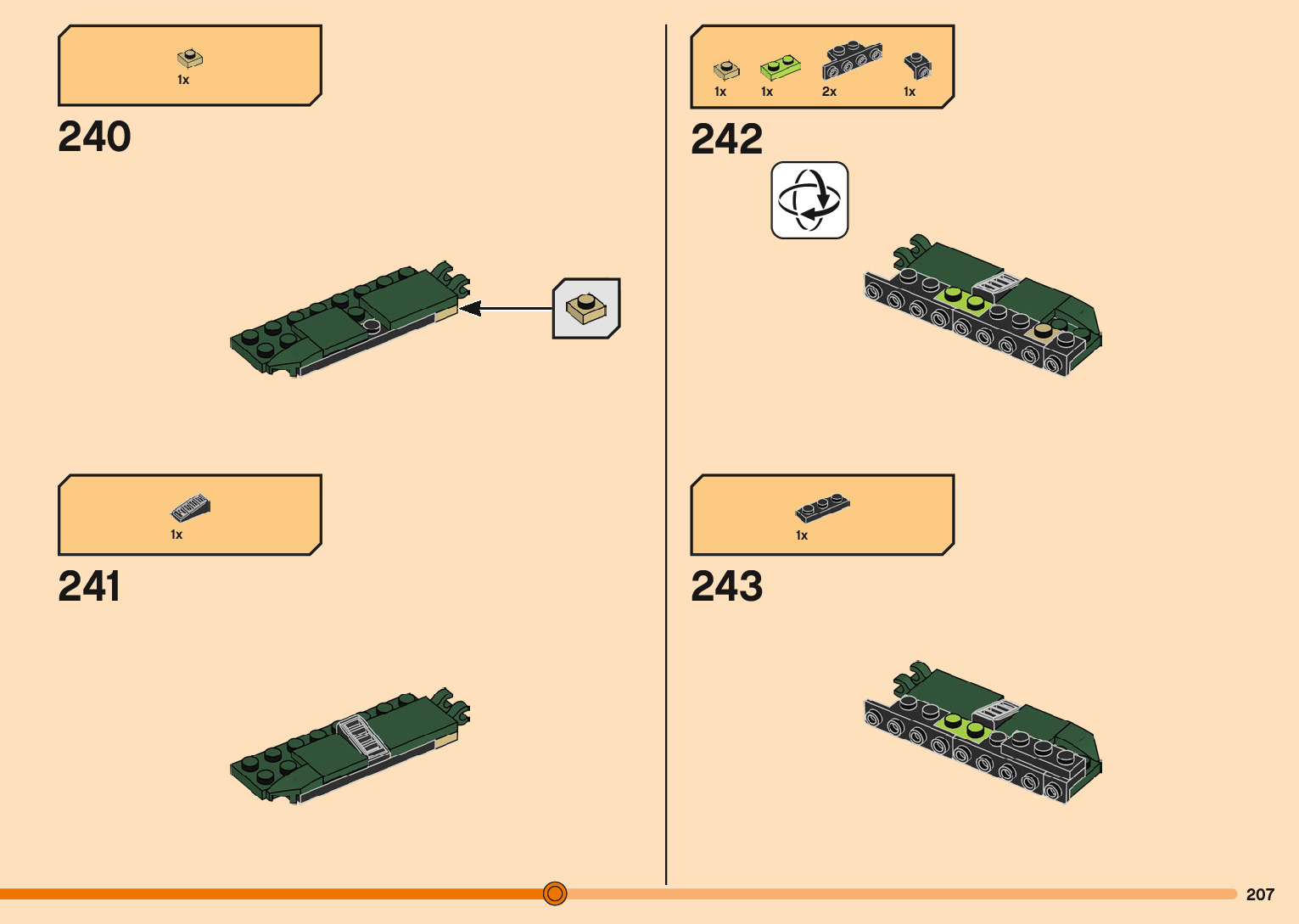 1x

240

1x

241

1x 1x 2x 1x

242

1x

243

207