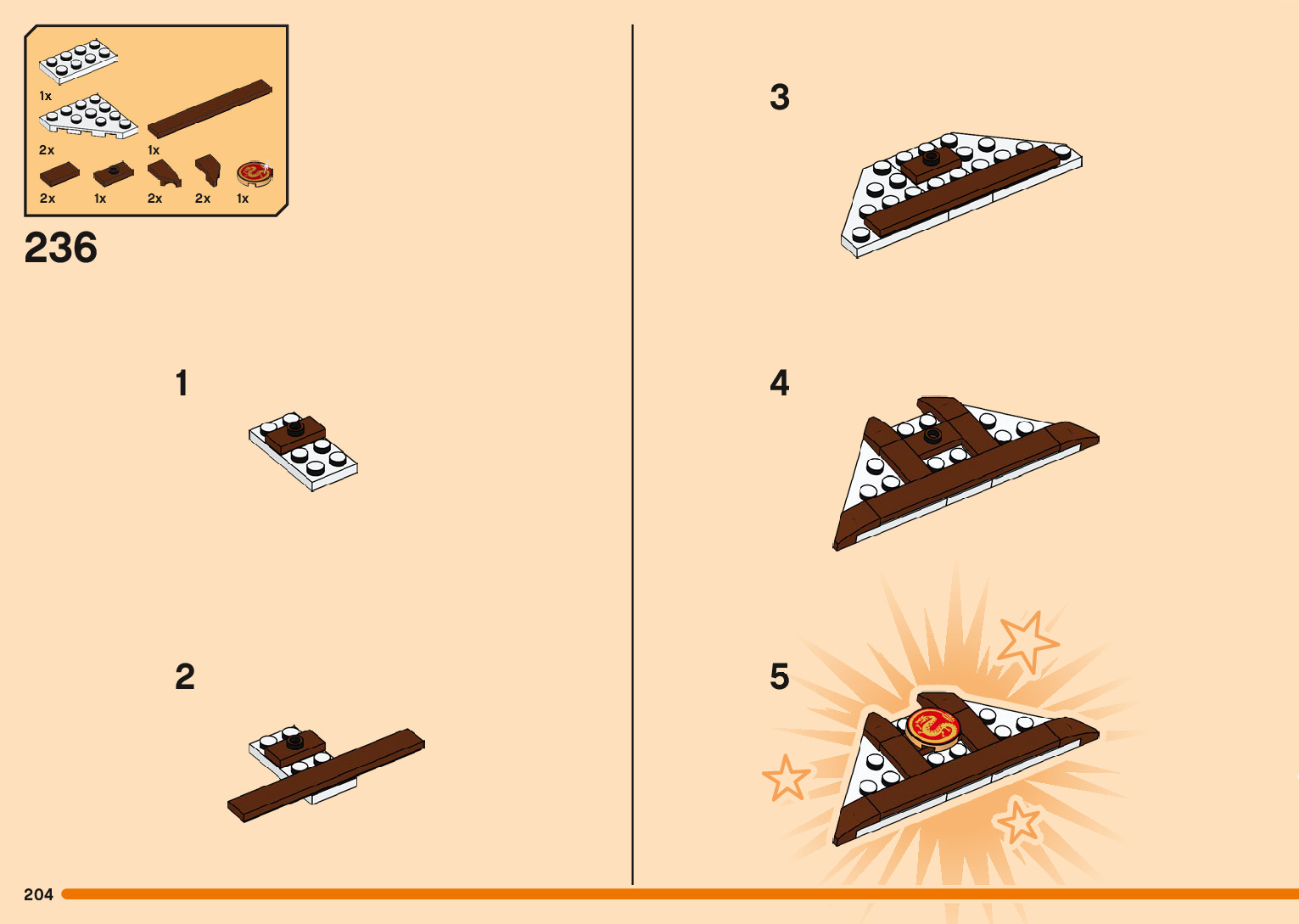 1x

2x

1x

2x

1x

2x

2x

1x

236

1

2

3

4

5

204