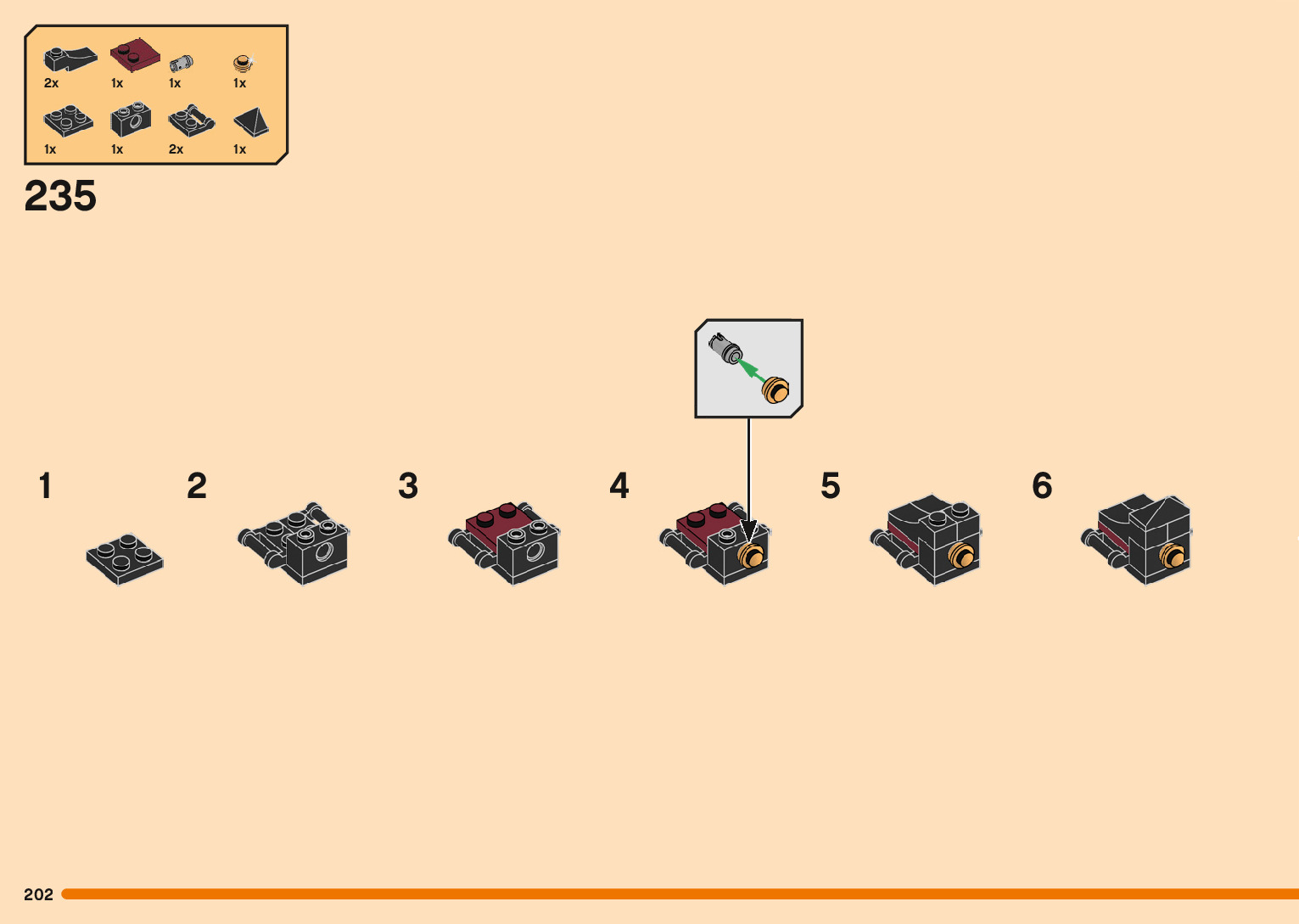 2x 1x 1x 1x

1x 1x 2x 1x

235

1

2

3

4

5

6

202