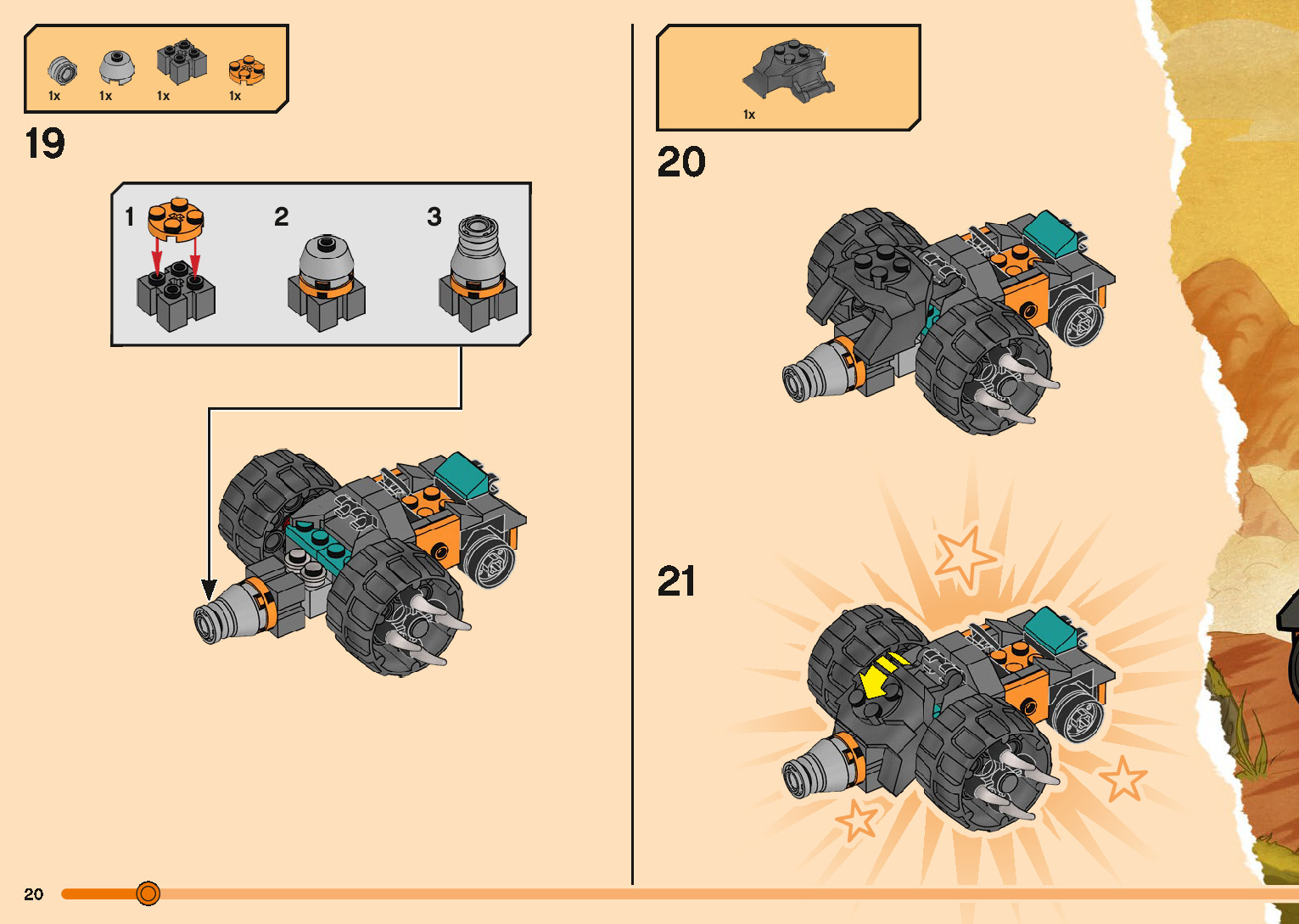 1x 1x 1x 1x

19

1 2 3

1x

20

21

20