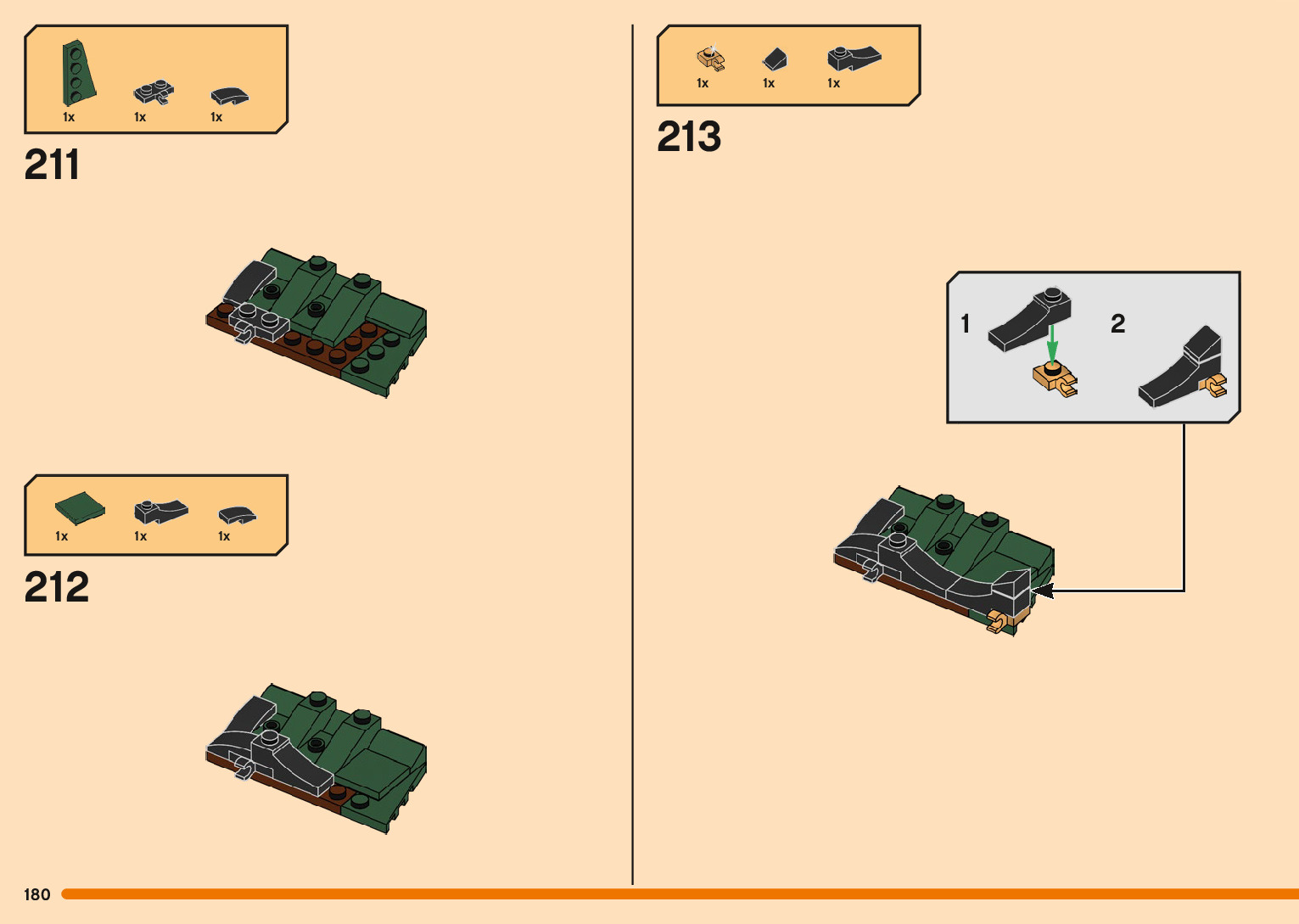 1x 1x 1x

211

1x 1x 1x

212

1x 1x 1x

213

1

2

180