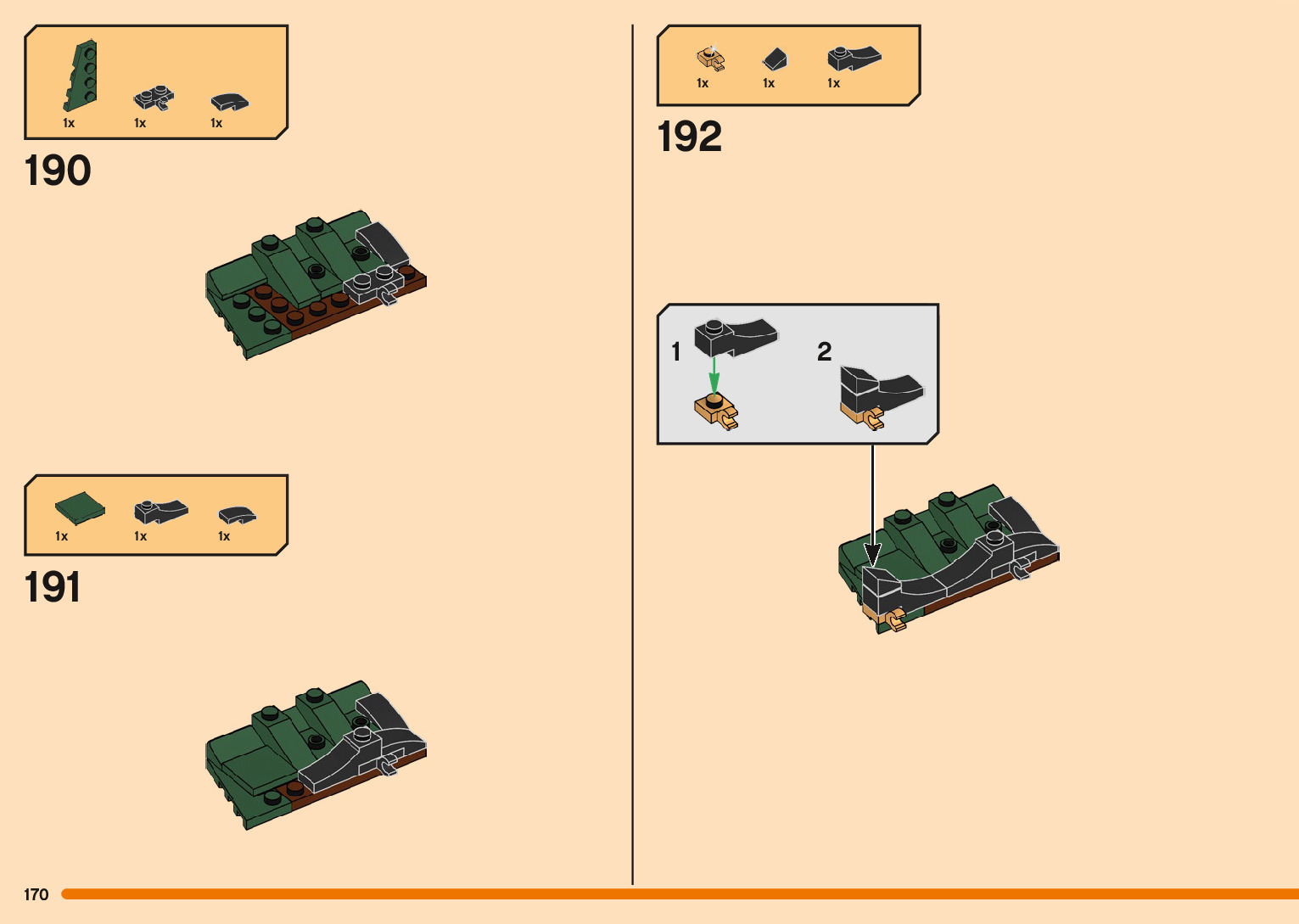 1x 1x 1x

190

1x 1x 1x

191

1x 1x 1x

192

1

2

170