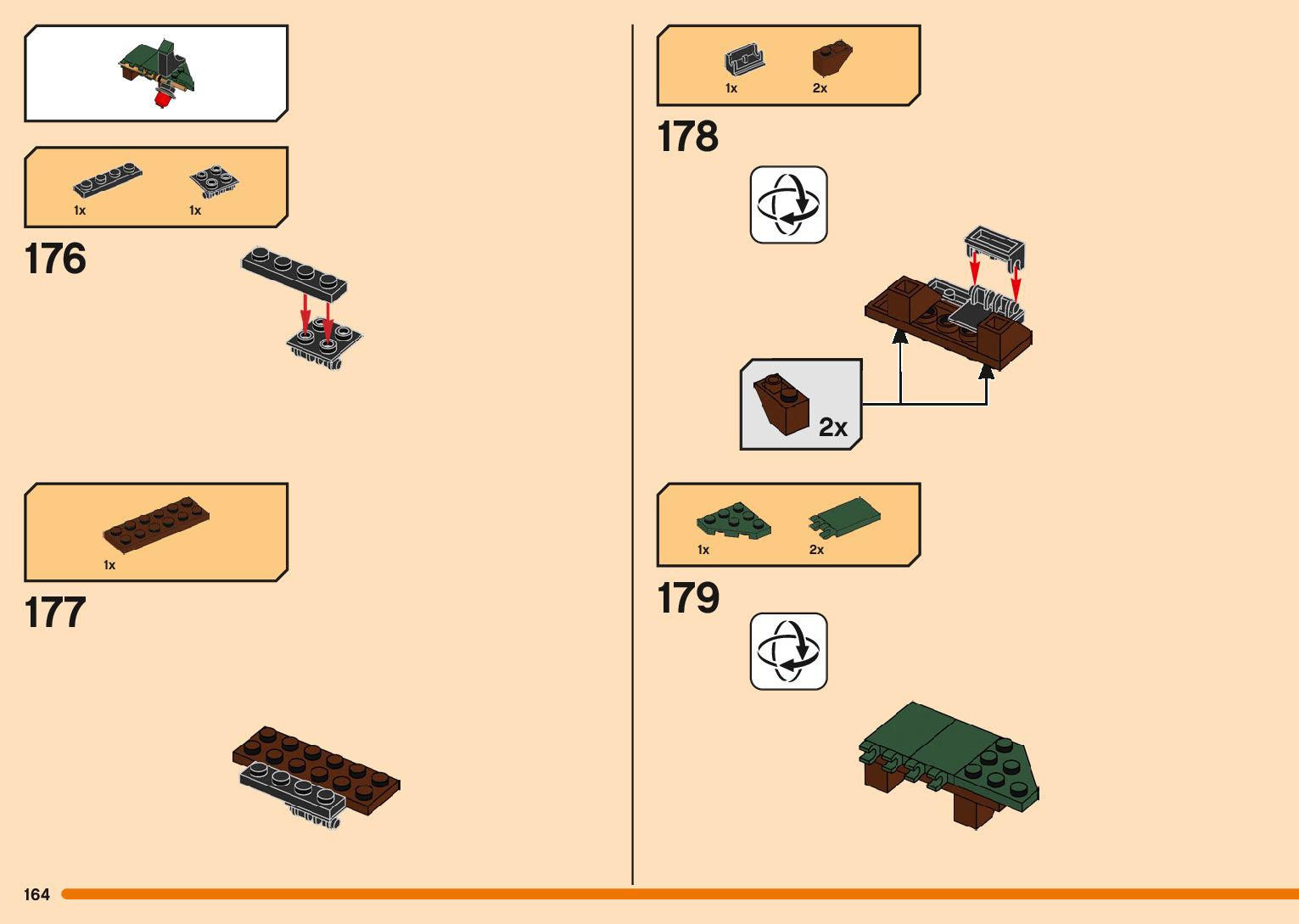 1x 1x

176

1x

177

1x 2x

178

2x

1x 2x

179

164