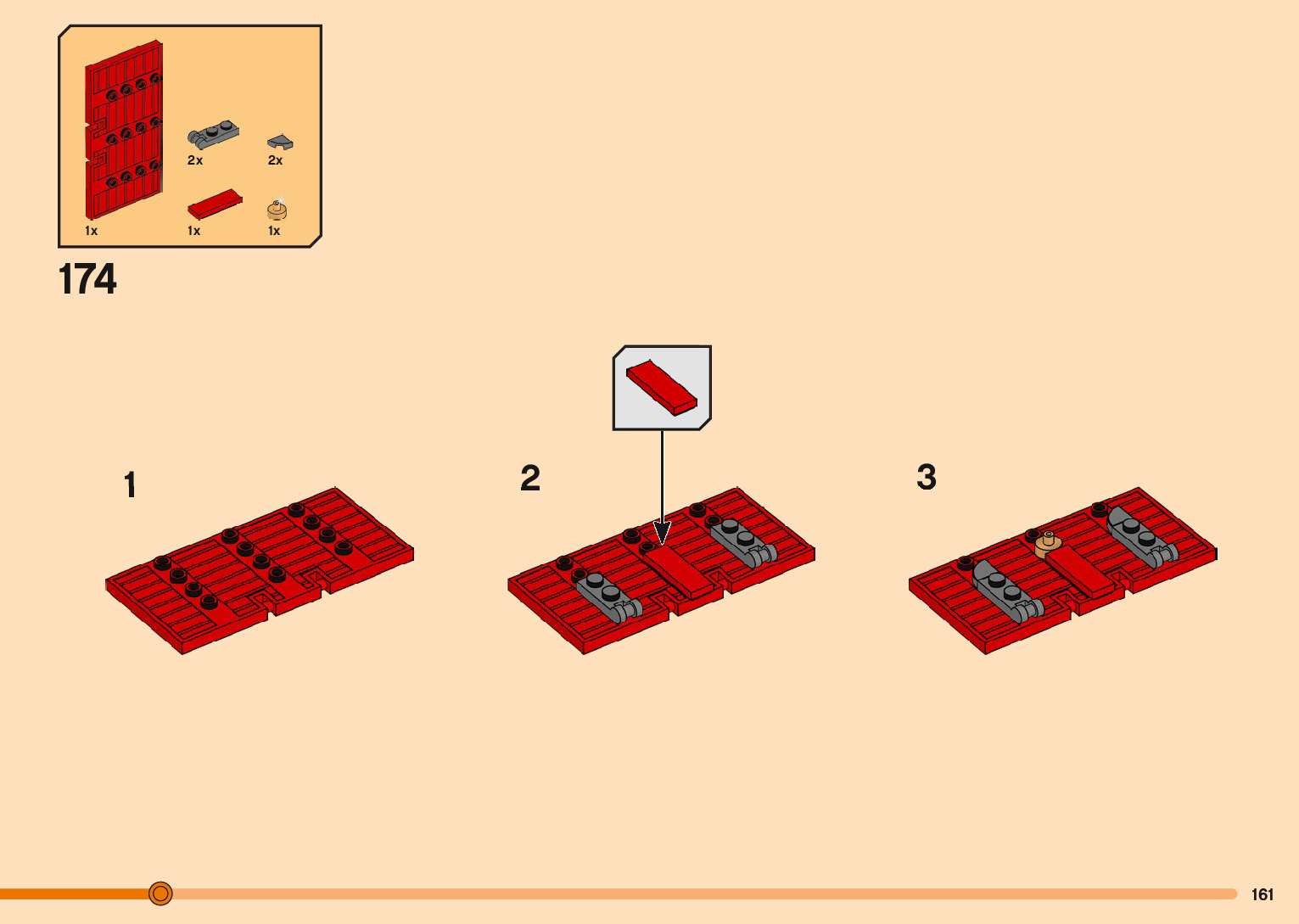 2x
2x
1x
1x
1x

174

1

2

3

161