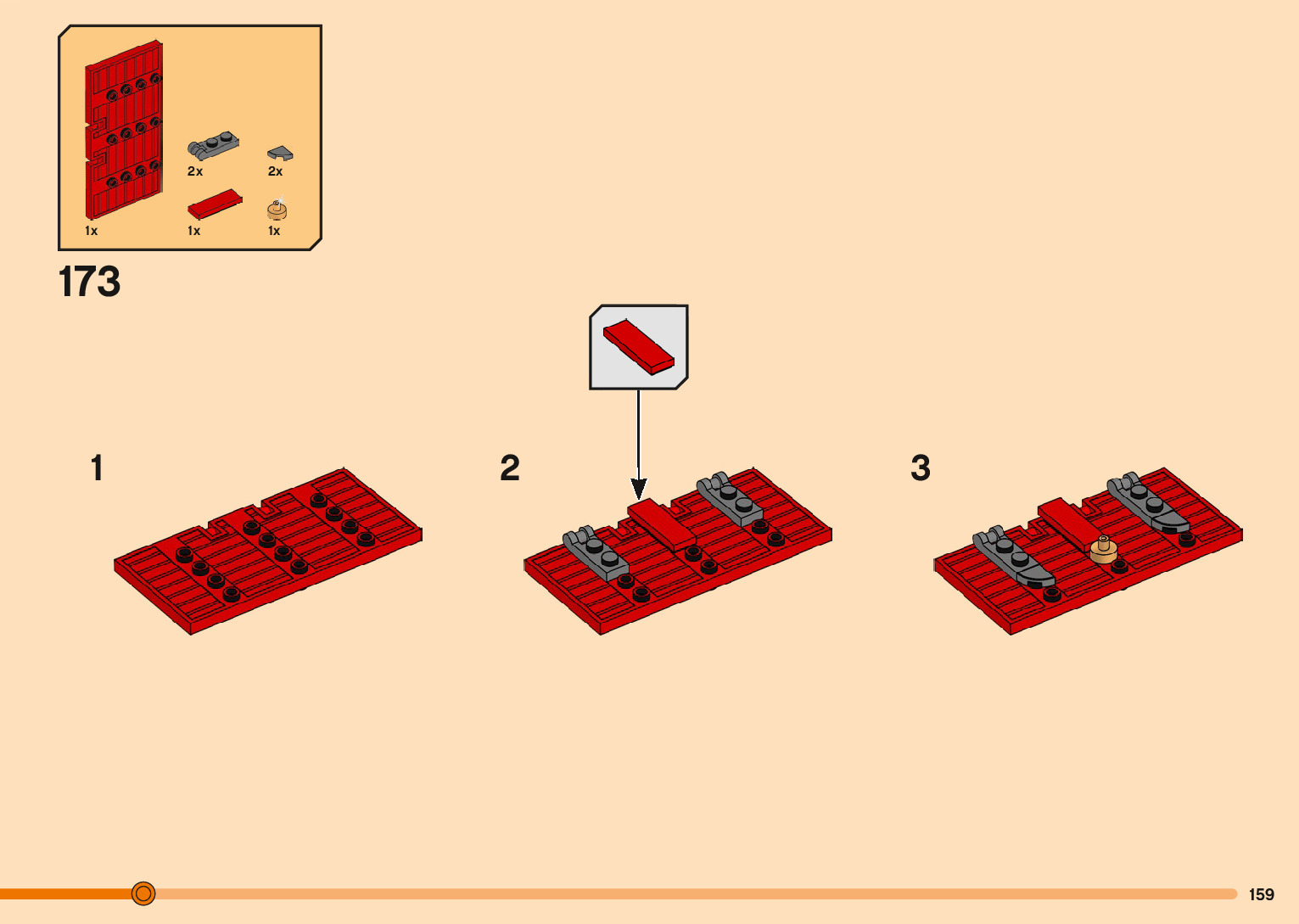 2x
2x
1x
1x
1x

173

1

2

3

159