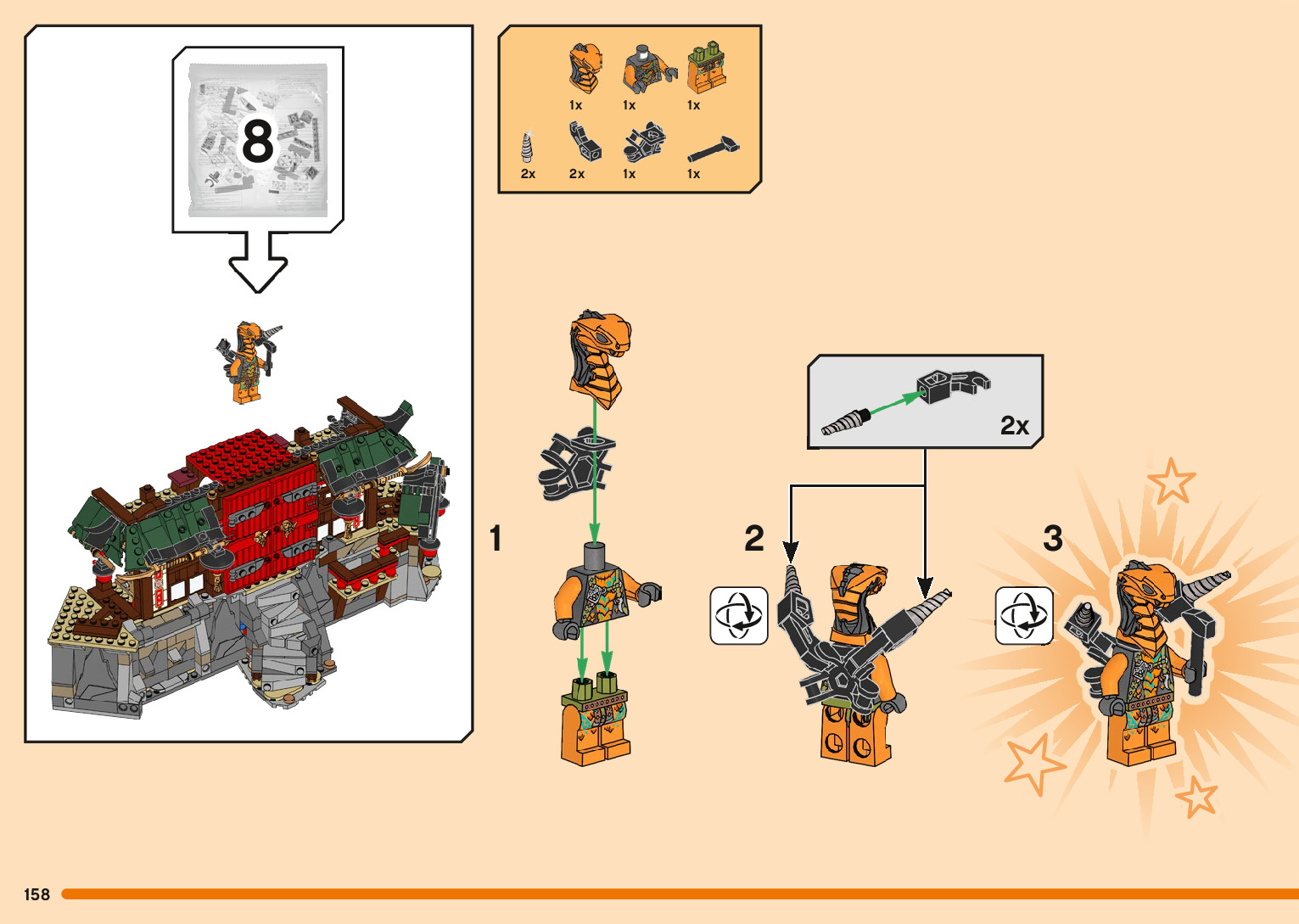 8

1x 1x 1x
2x 2x 1x 1x

1

2x

2

3

158