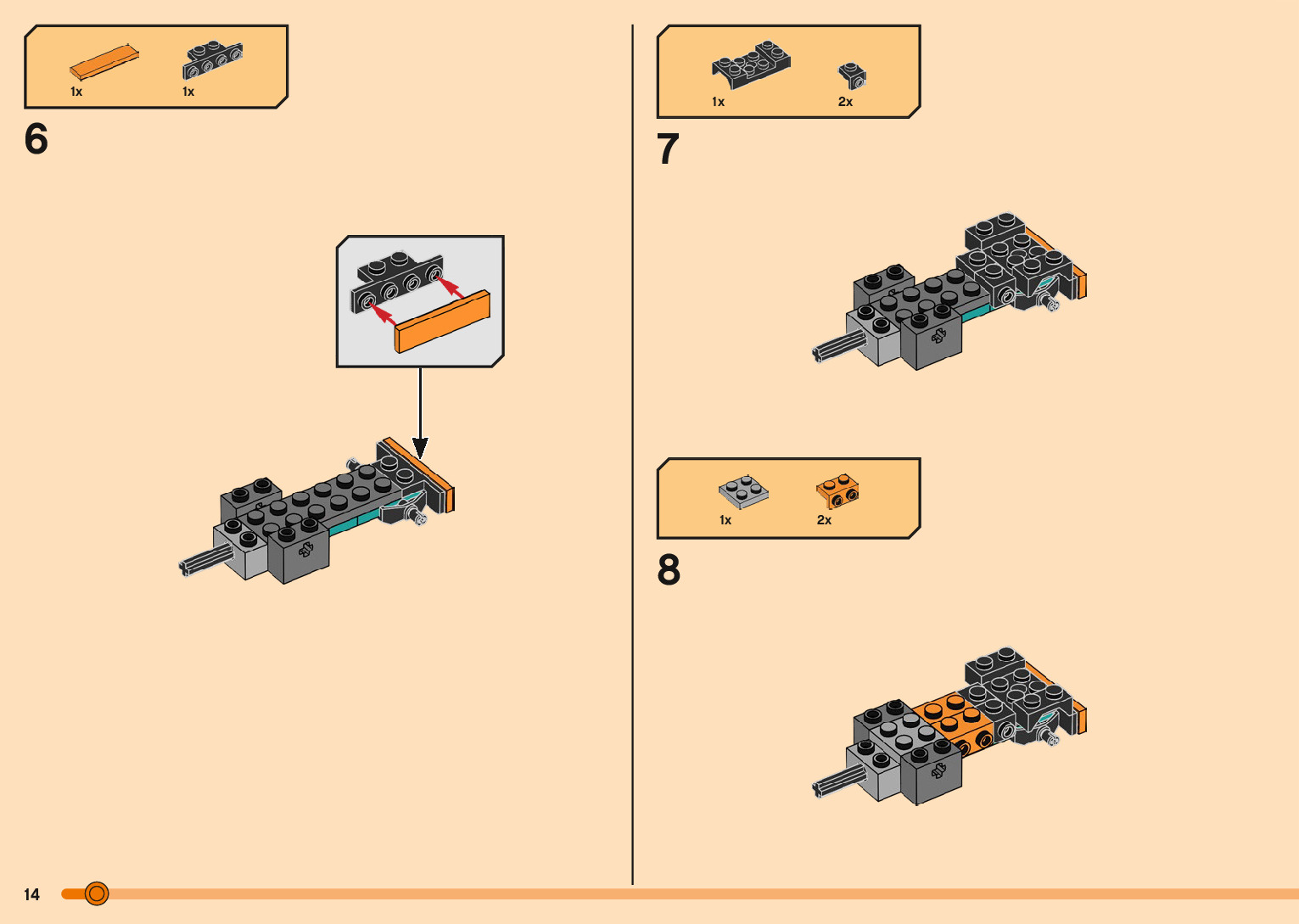 1x 1x

6

1x 2x

7

1x 2x

8

14