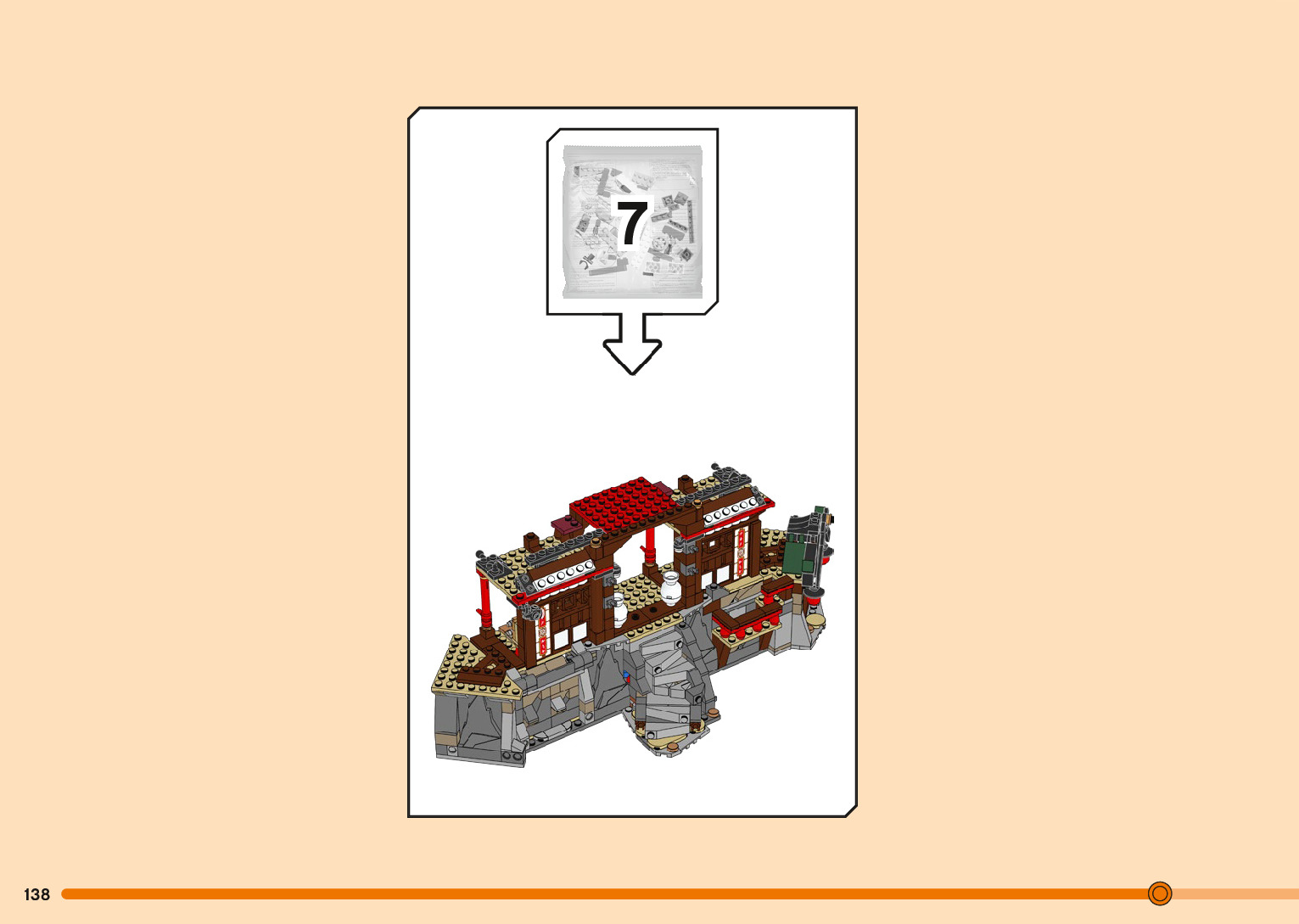 7

138