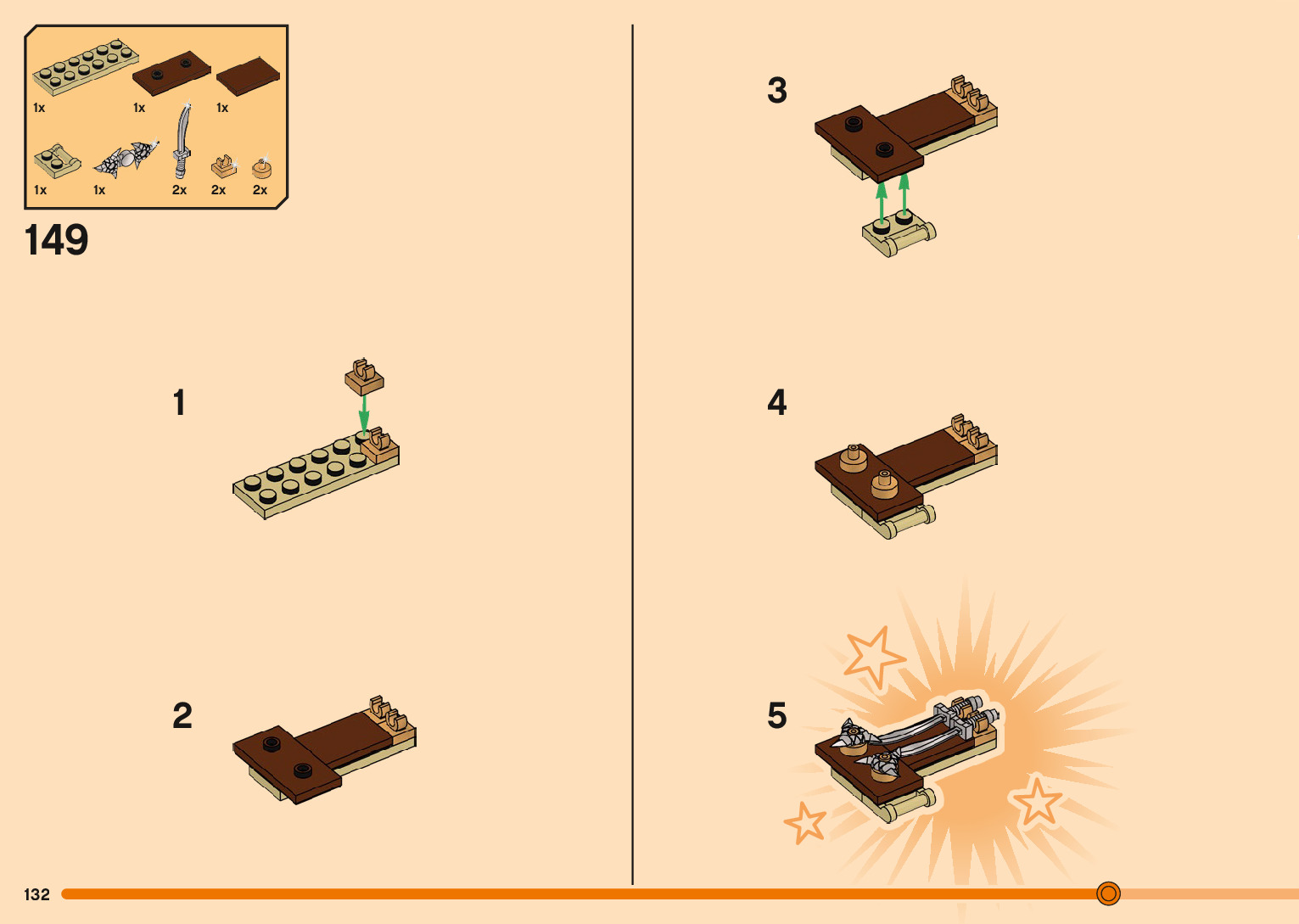 1x
1x
1x
1x
1x
2x
2x
2x

149

1

2

3

4

5

132