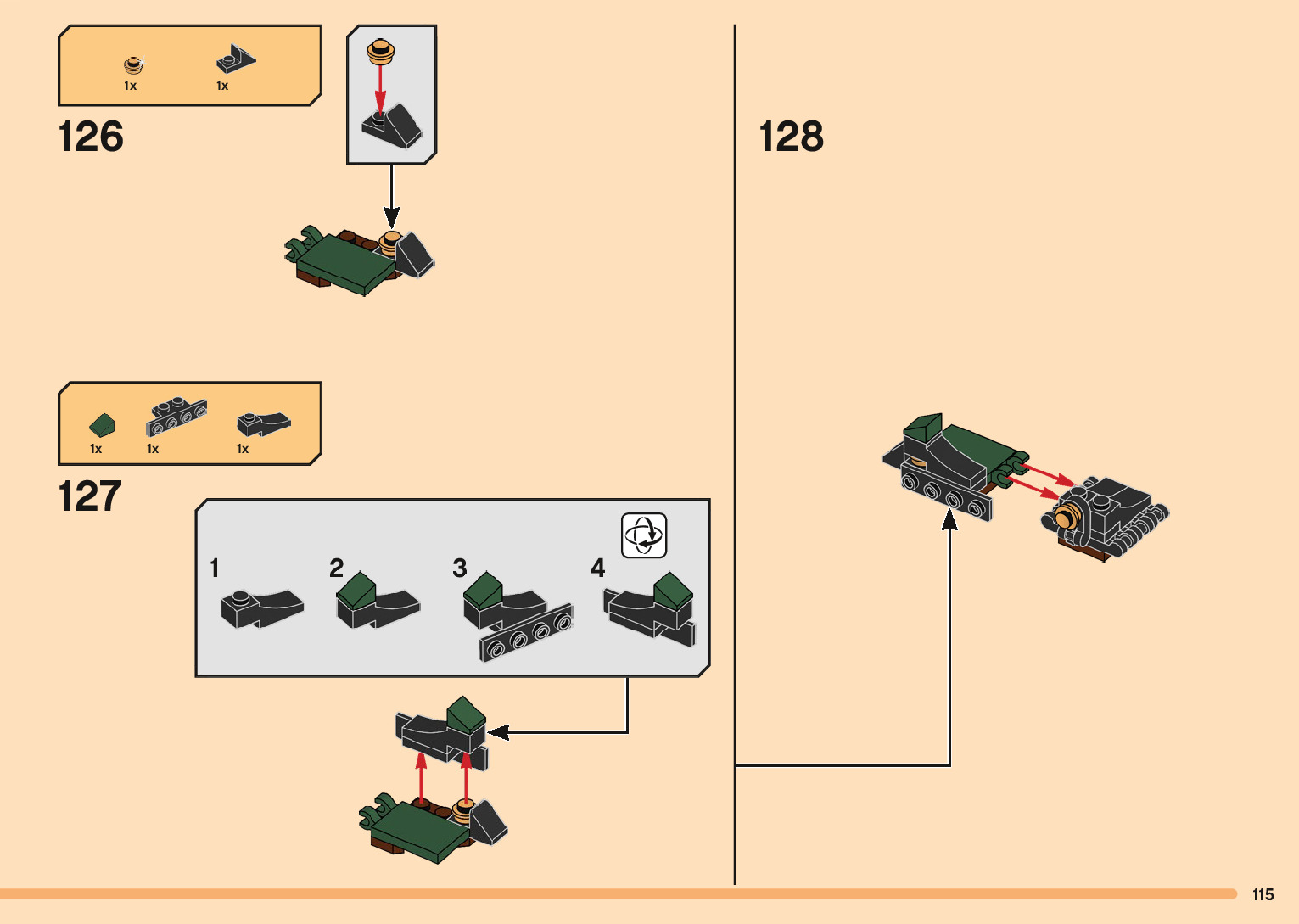 1x 1x

126

1x 1x 1x

127

1 2 3 4

128

115