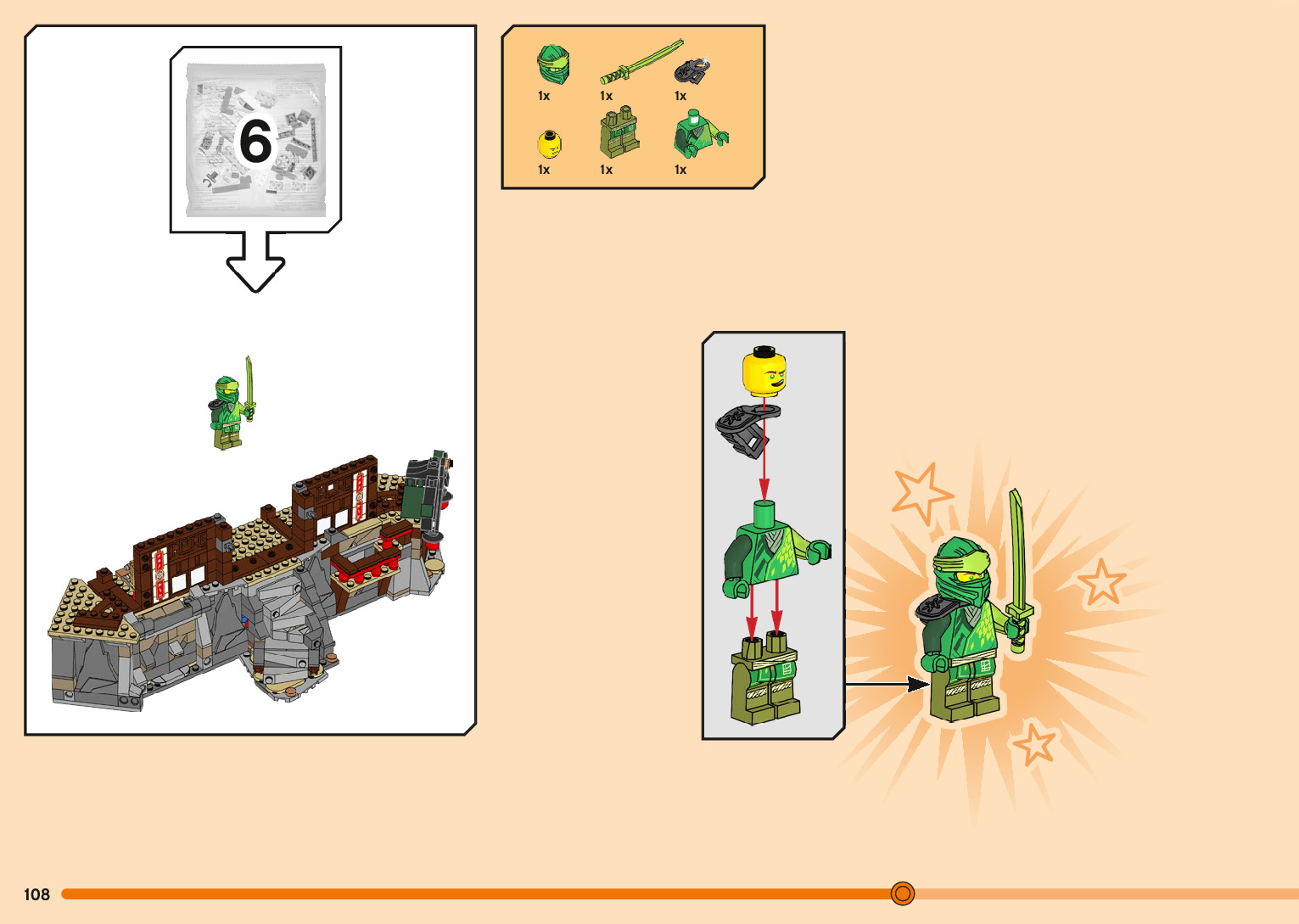 6

1x
1x
1x
1x
1x
1x

108