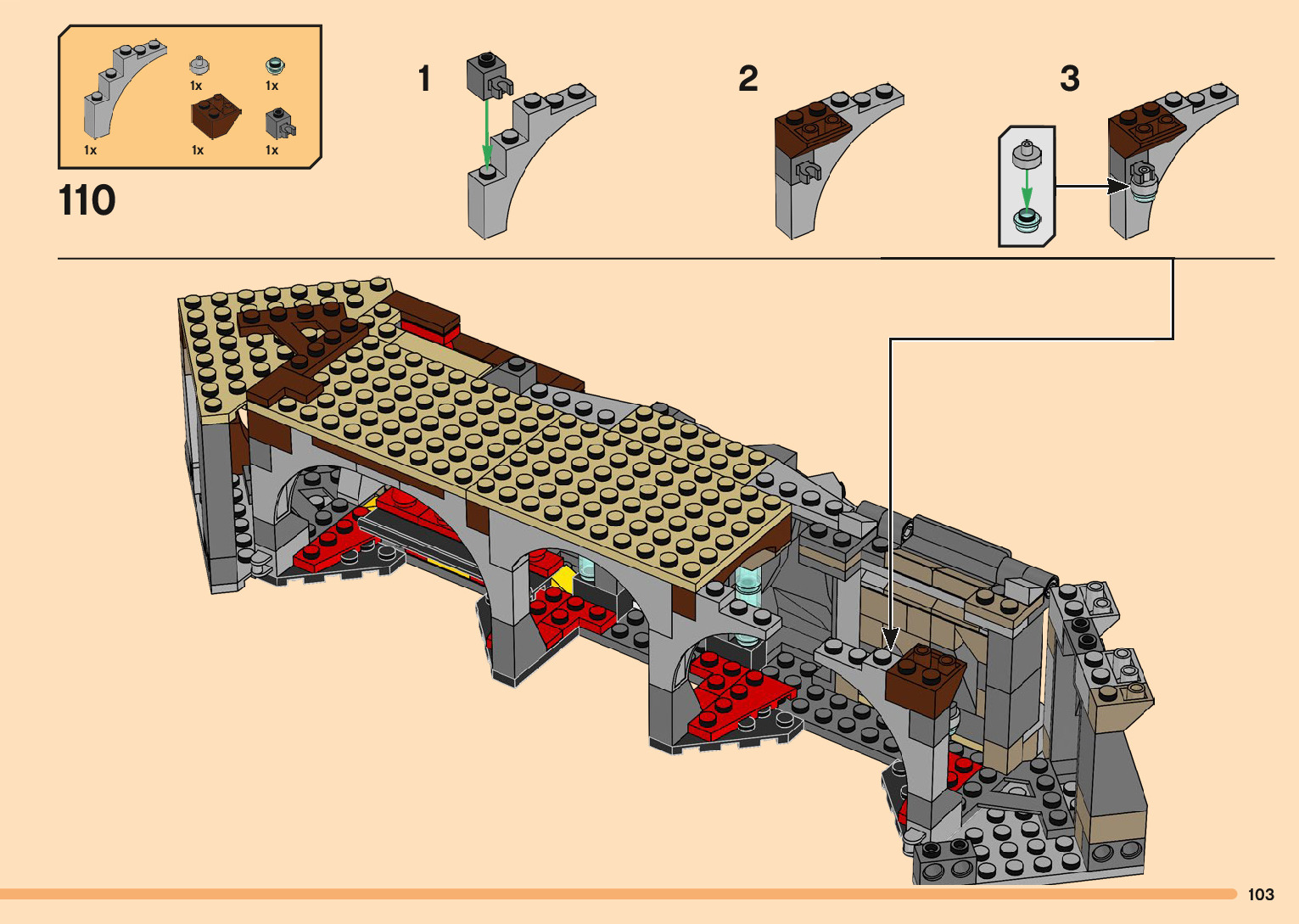 1x
1x
1x
1x
1x

110

1

2

3

103