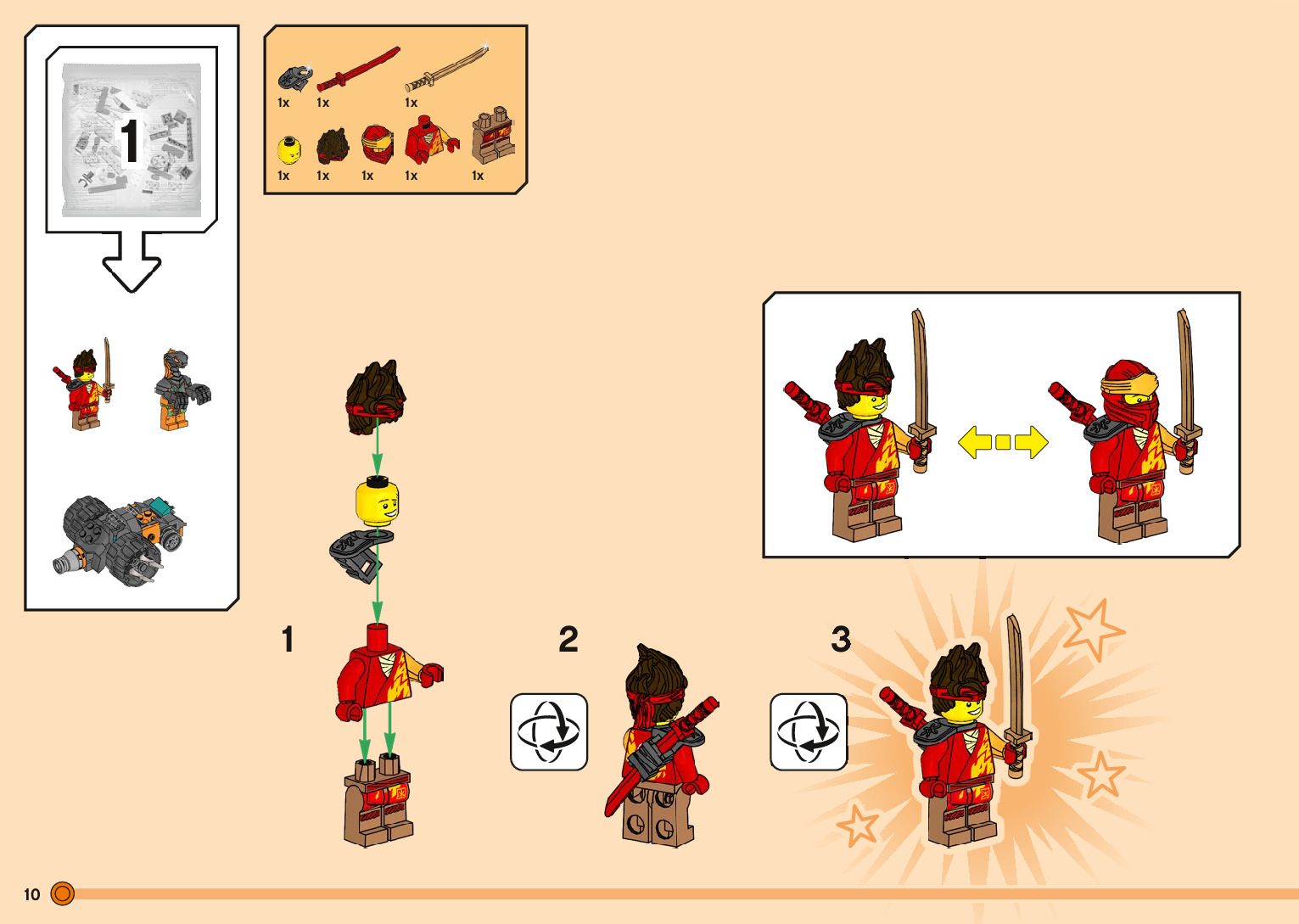 1

1x 1x 1x
1x 1x 1x 1x 1x

1

2

3

10