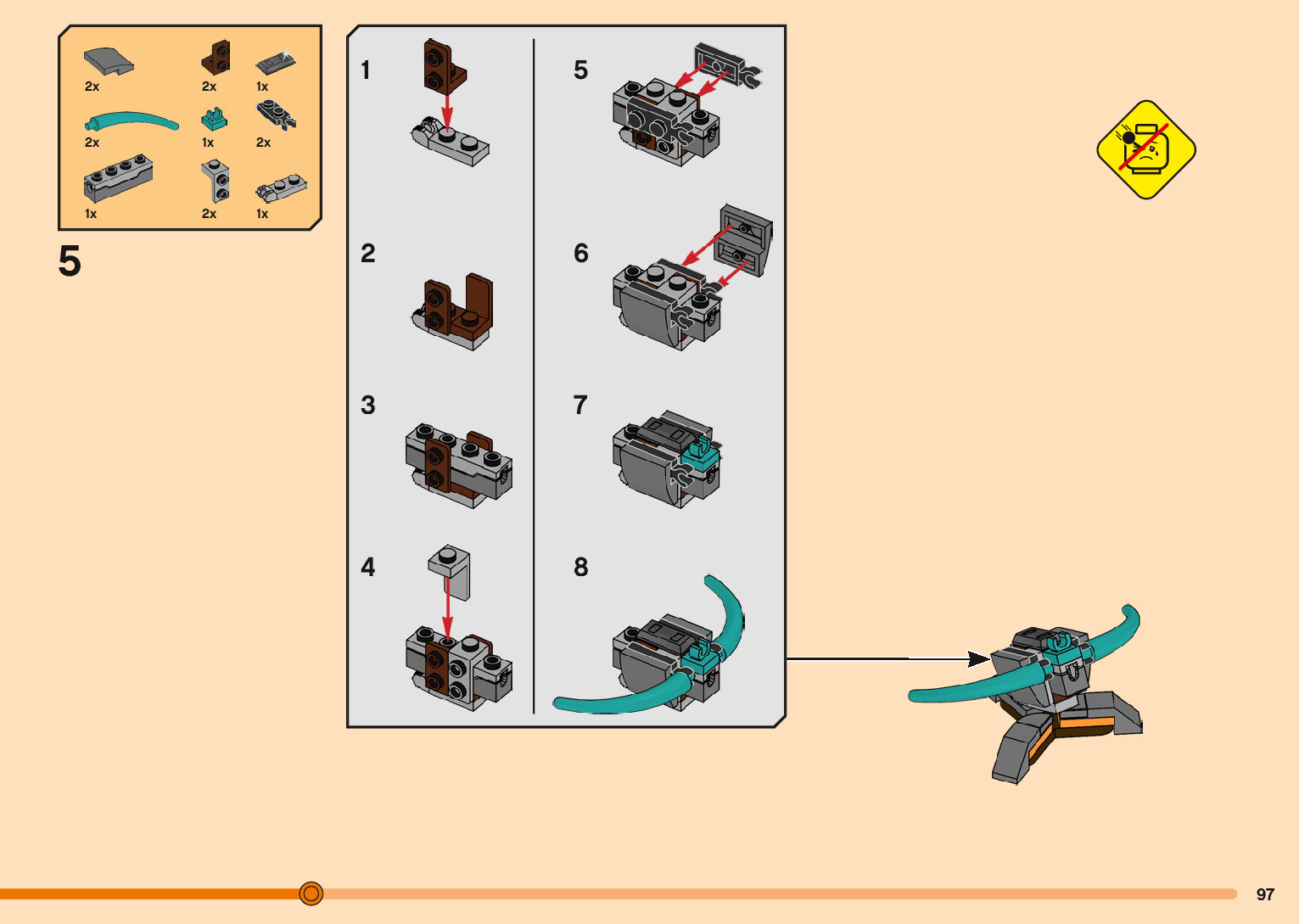 2x
2x
1x
2x
1x
2x
1x
2x
1x

5

1
2
3
4
5
6
7
8

97