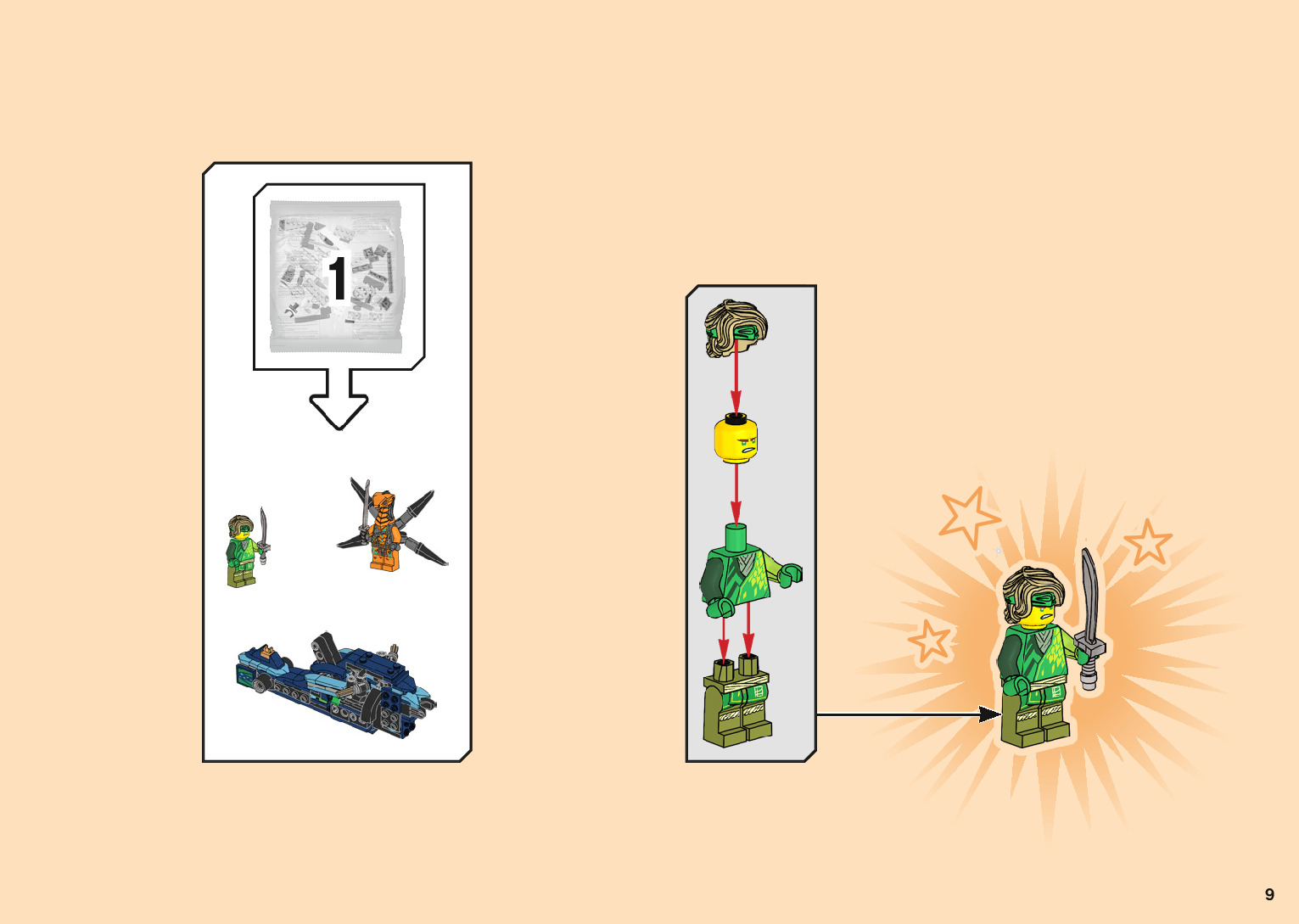 1

9