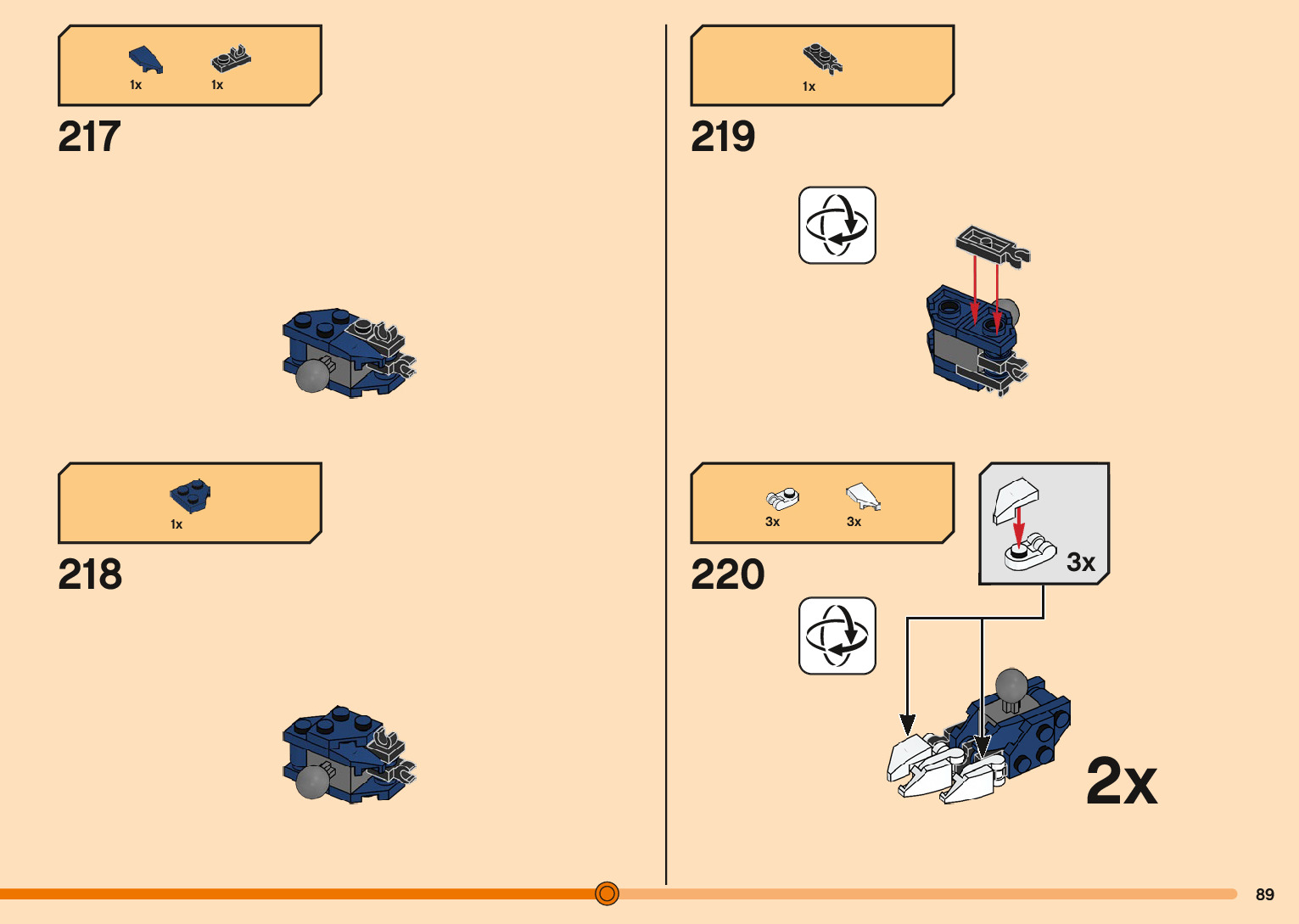 1x 1x

217

1x

218

1x

219

3x 3x

220

3x

2x

89