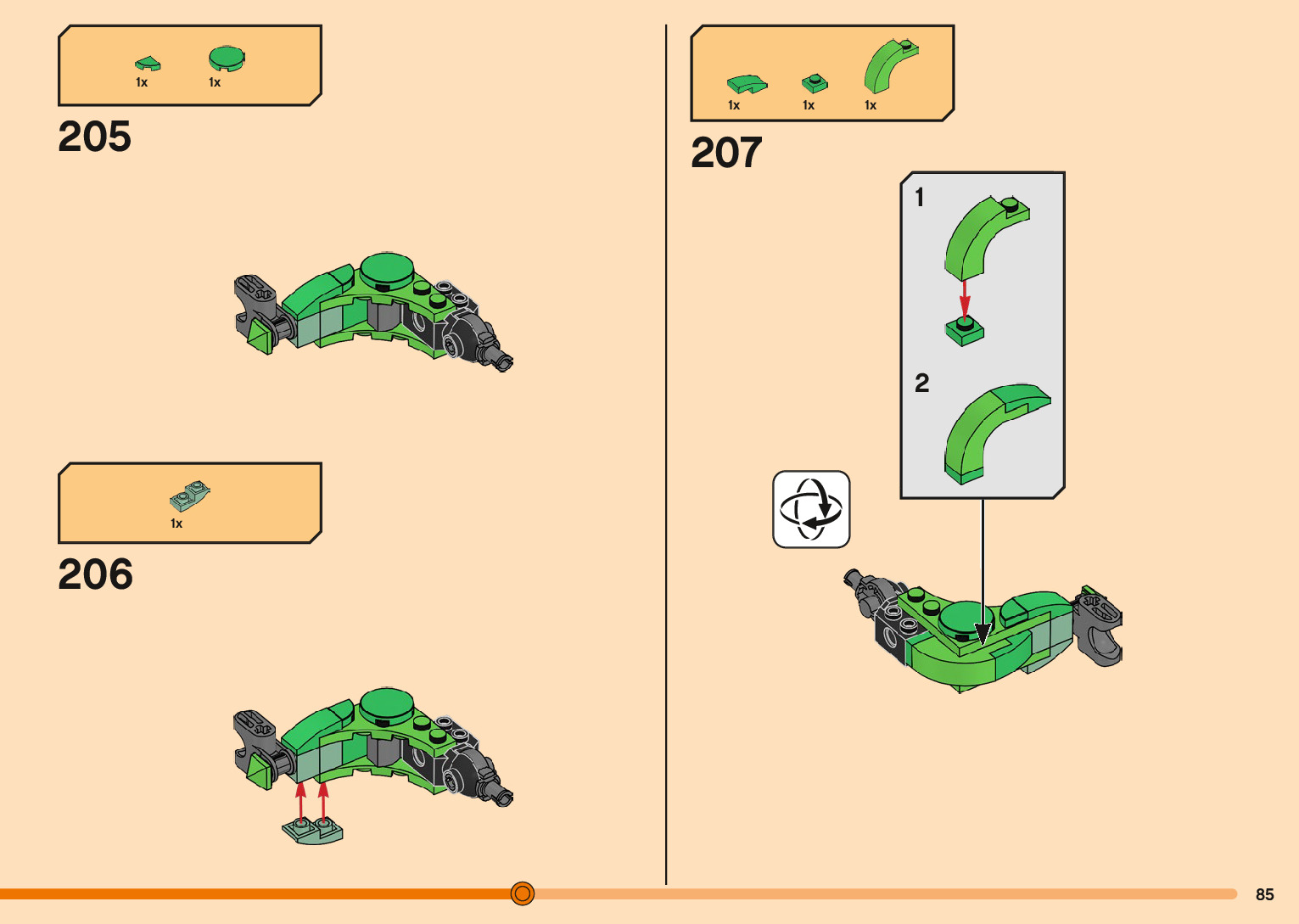 1x 1x

205

1x

206

1x 1x 1x

207

1

2

85