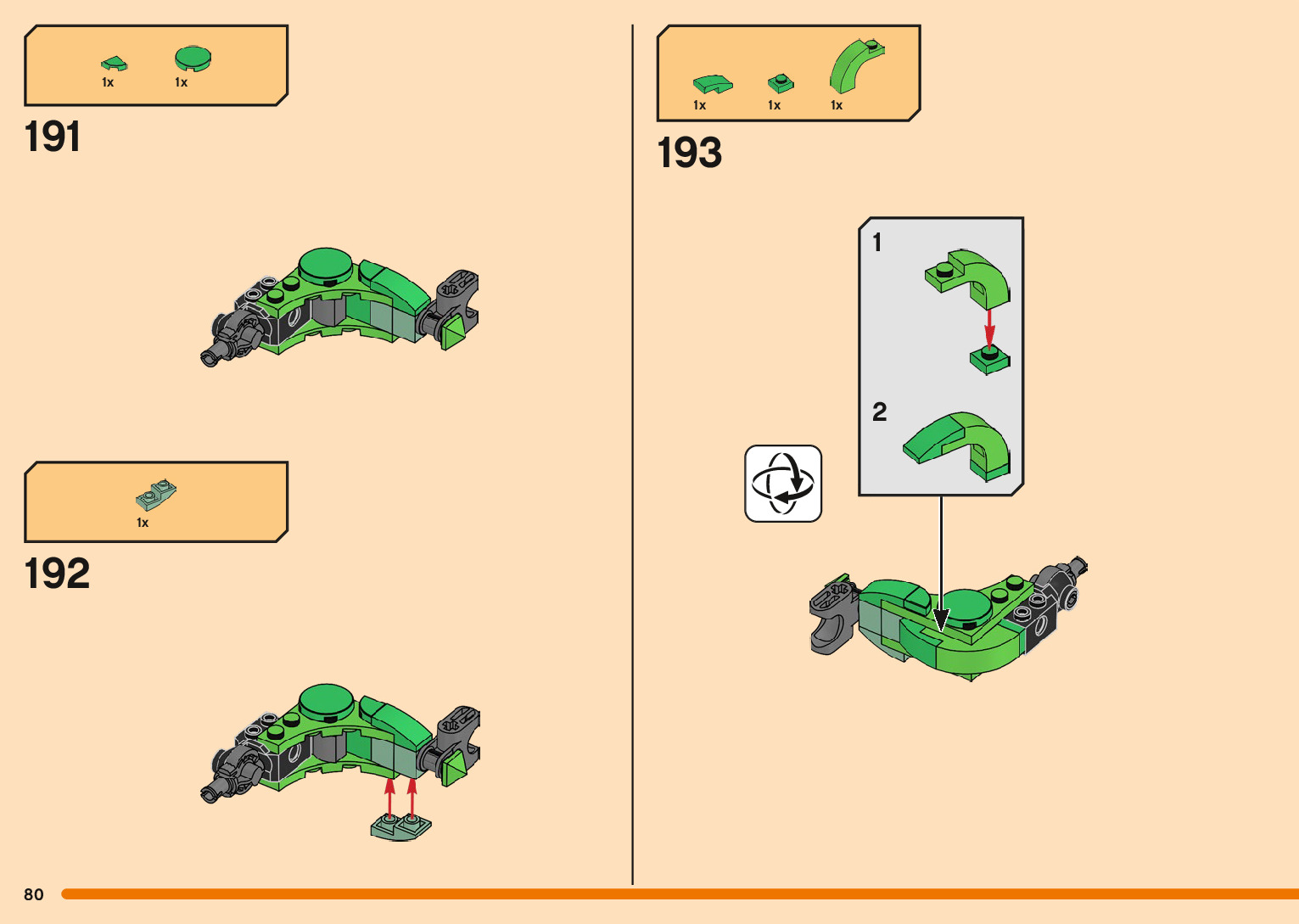 1x 1x

191

1x

192

1x 1x 1x

193

1

2

80