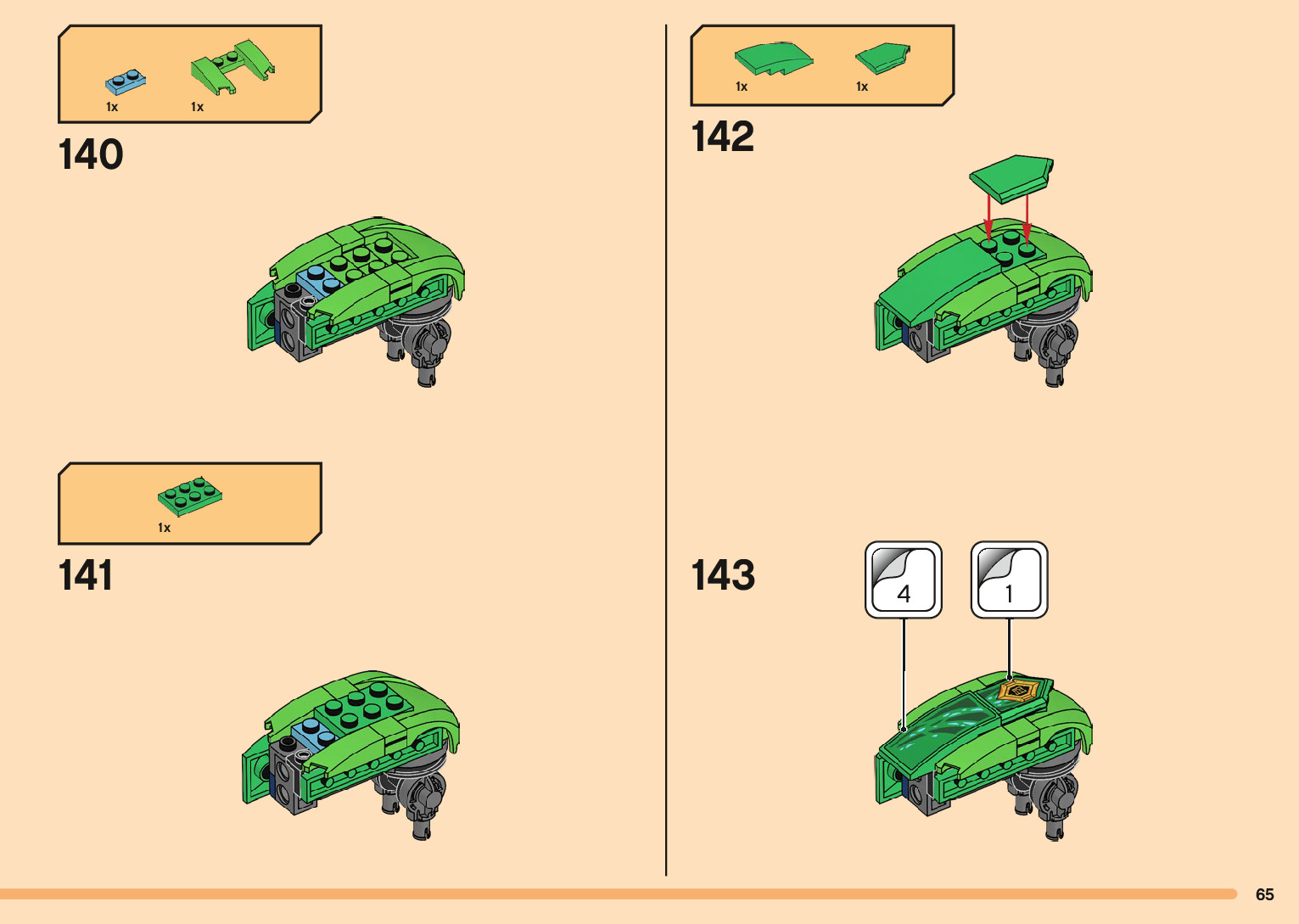 1x 1x

140

1x

141

1x 1x

142

143

4

1

65