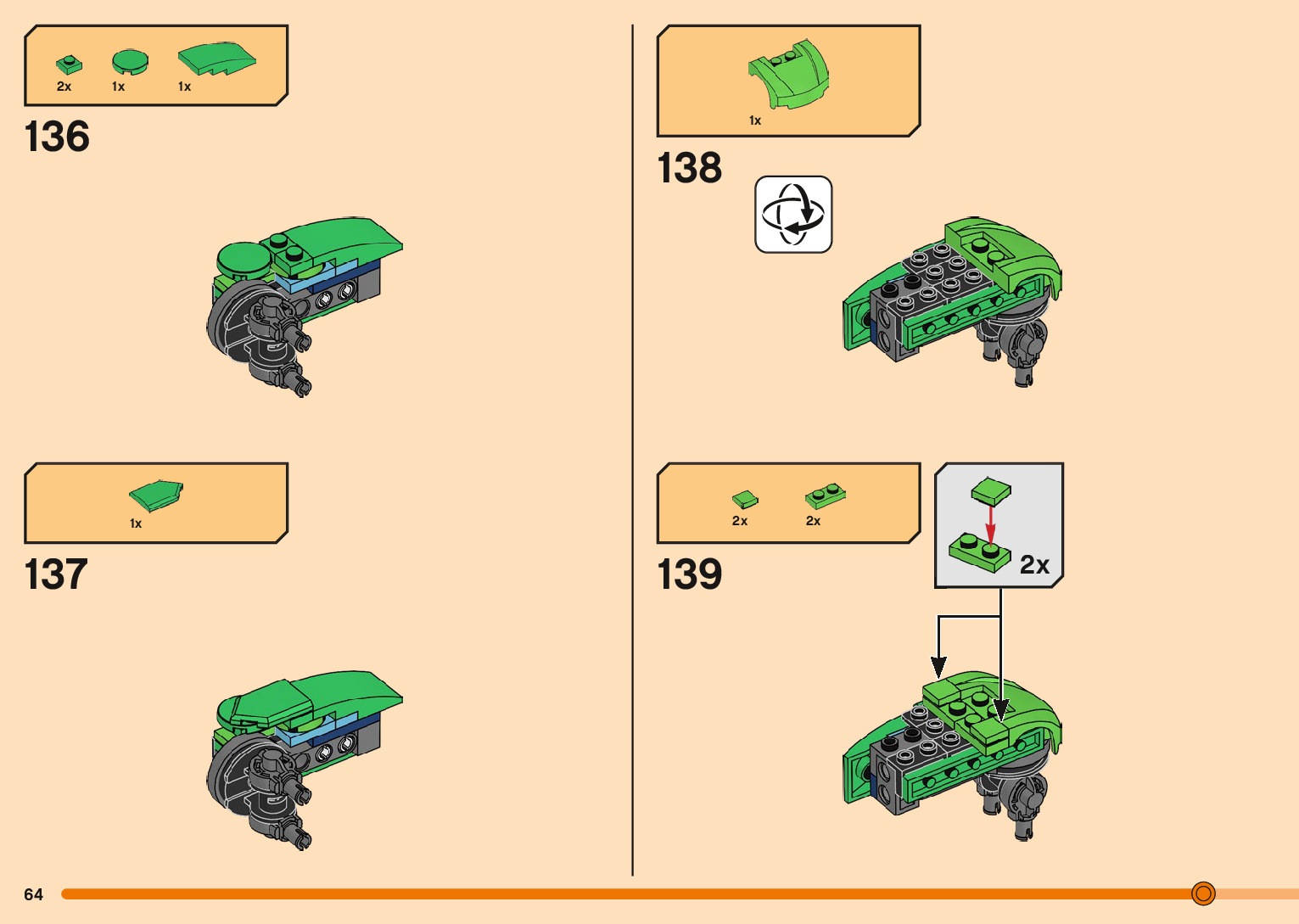 2x 1x 1x

136

1x

137

1x

138

2x 2x

139

2x

64