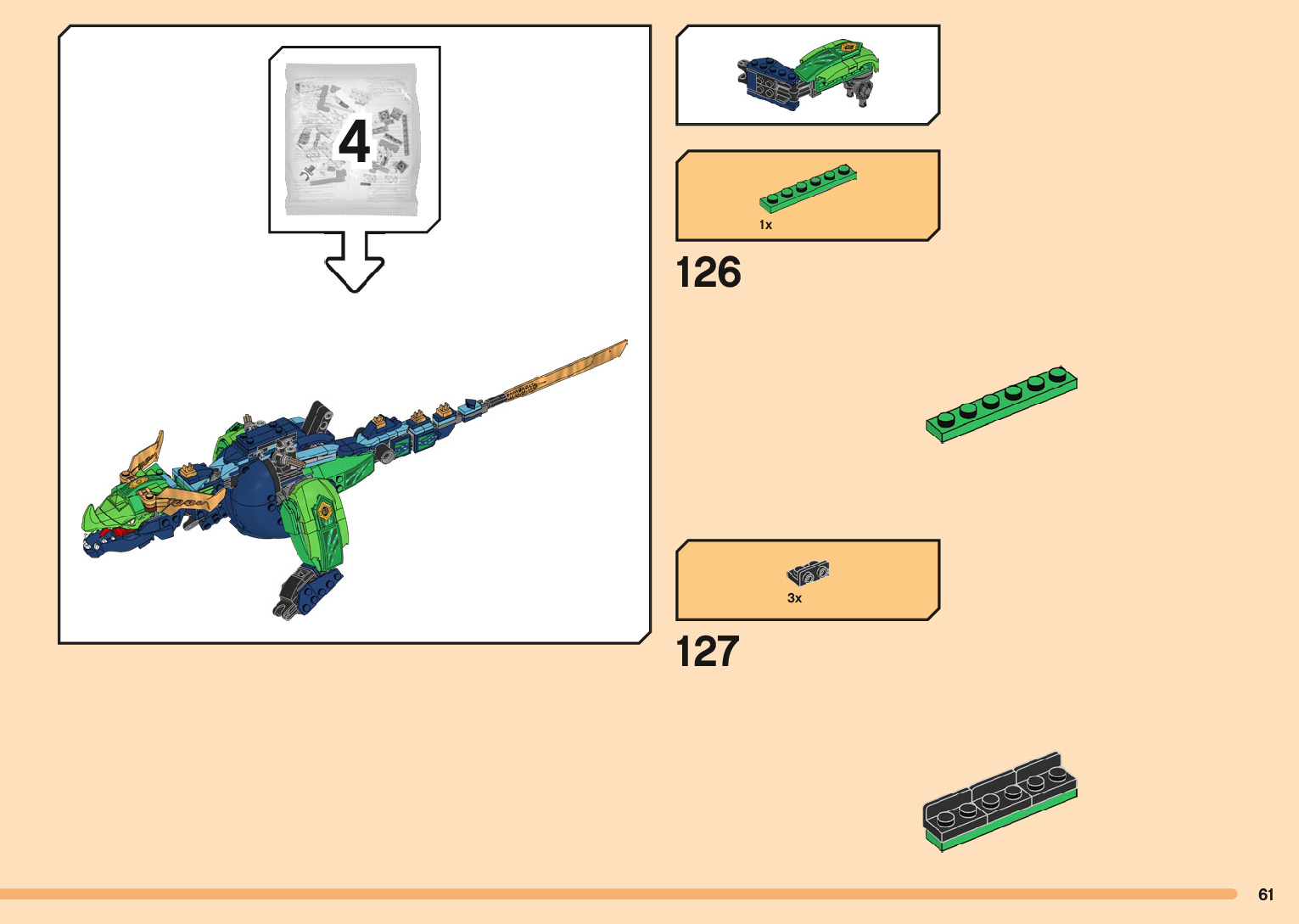 4

1x

126

3x

127

61