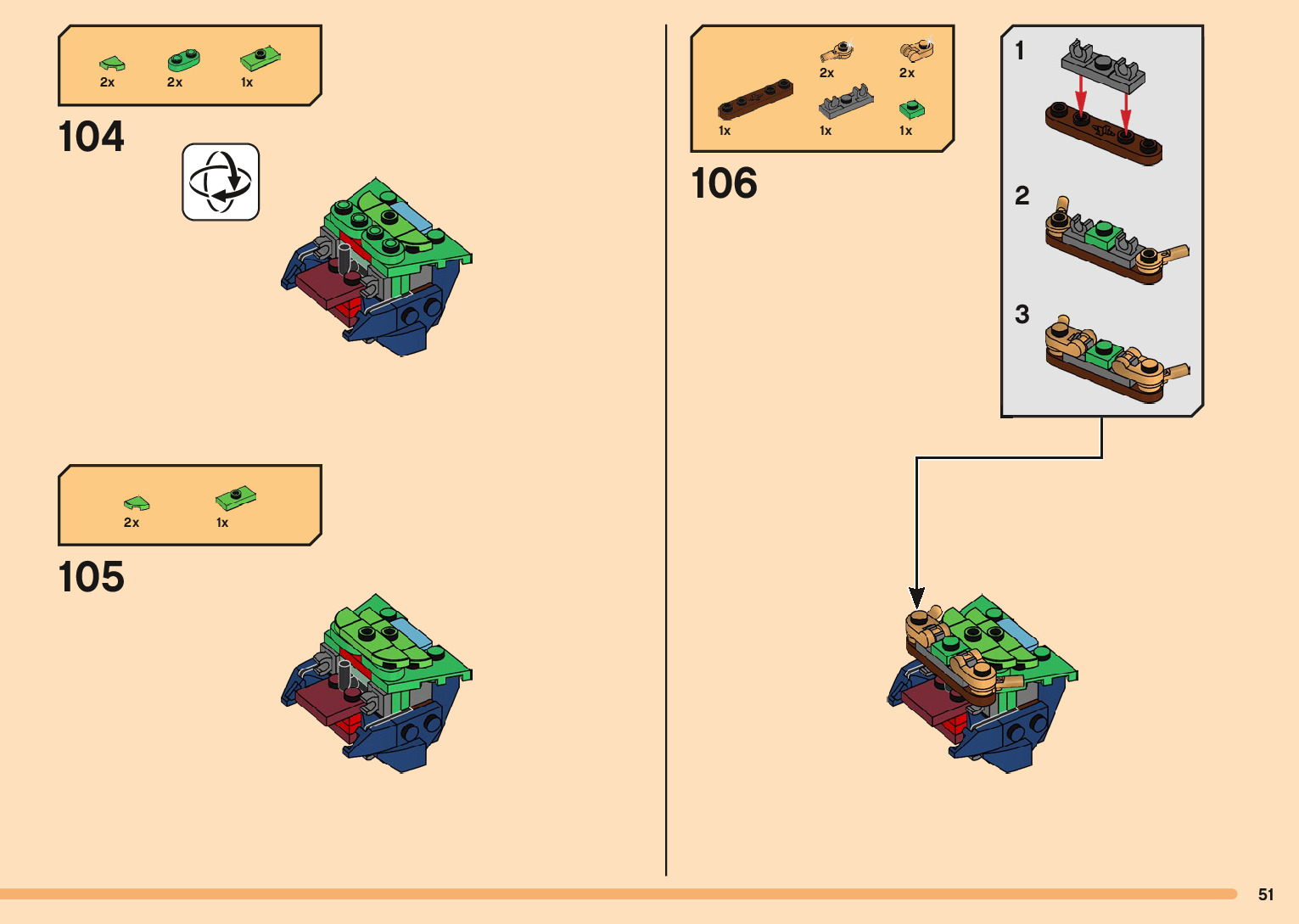 2x 2x 1x

104

2x 1x

105

2x 2x
1x 1x 1x

106

1

2

3

51