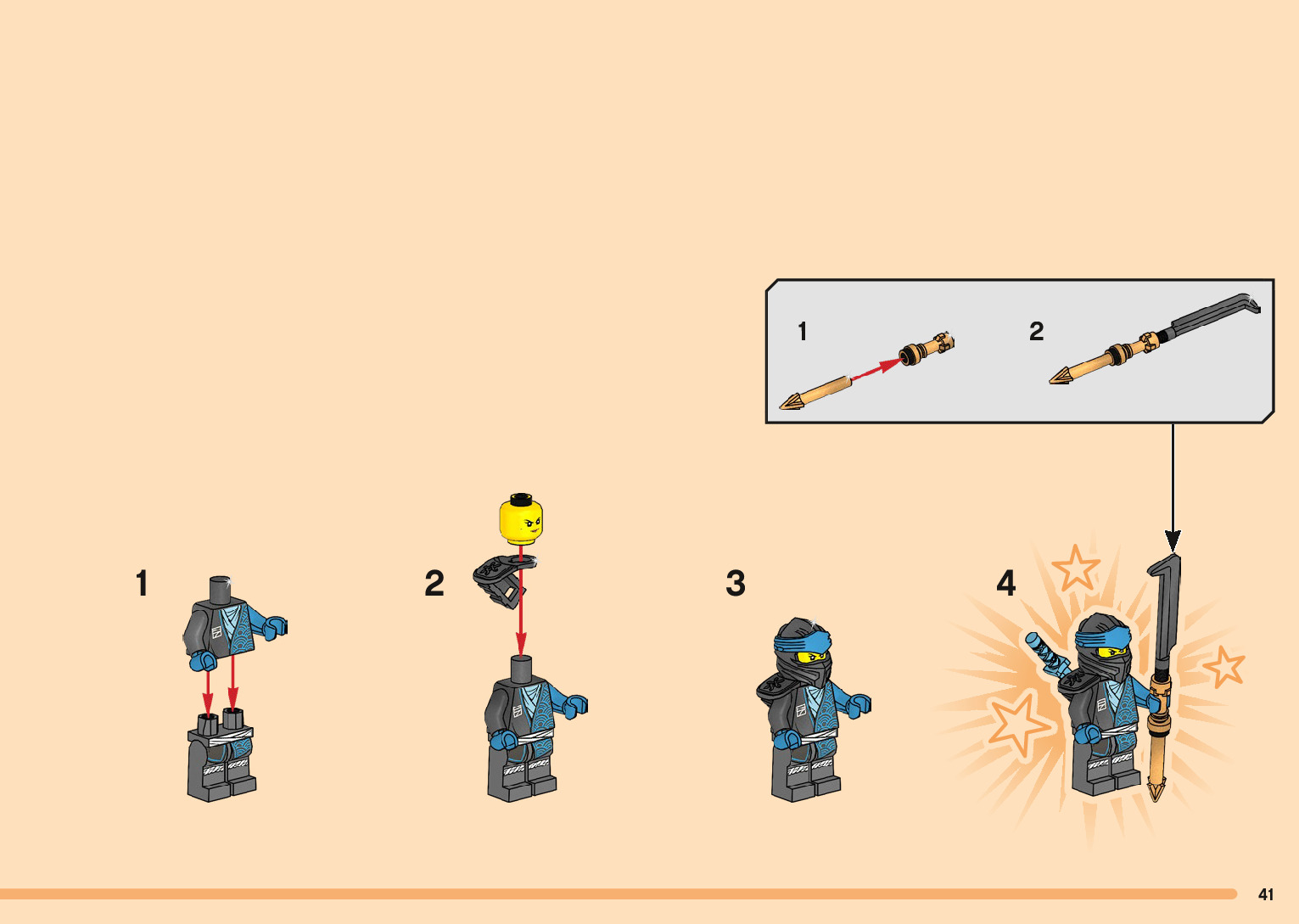 1

2

1

2

3

4

41