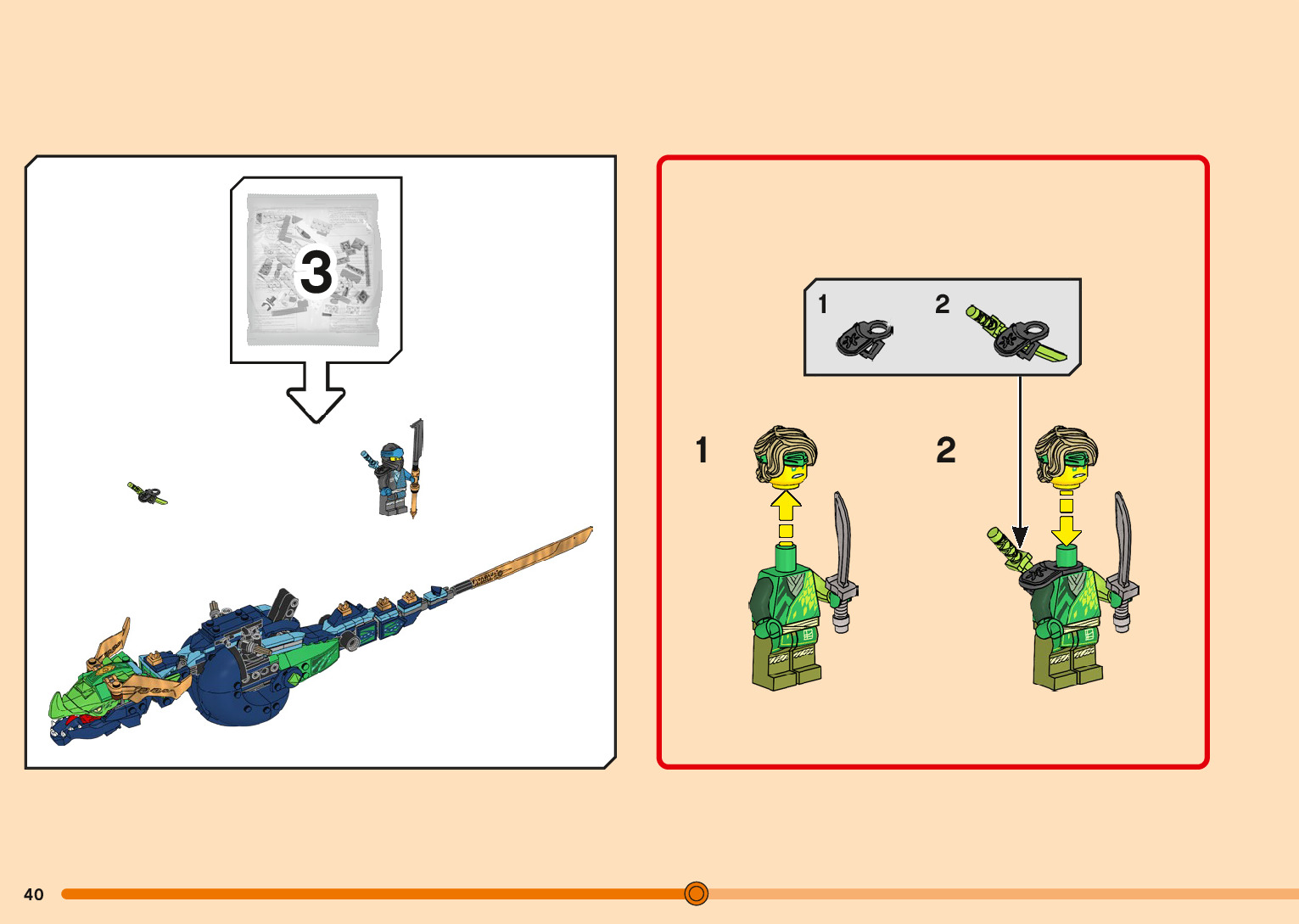 3

1

2

1

2

40