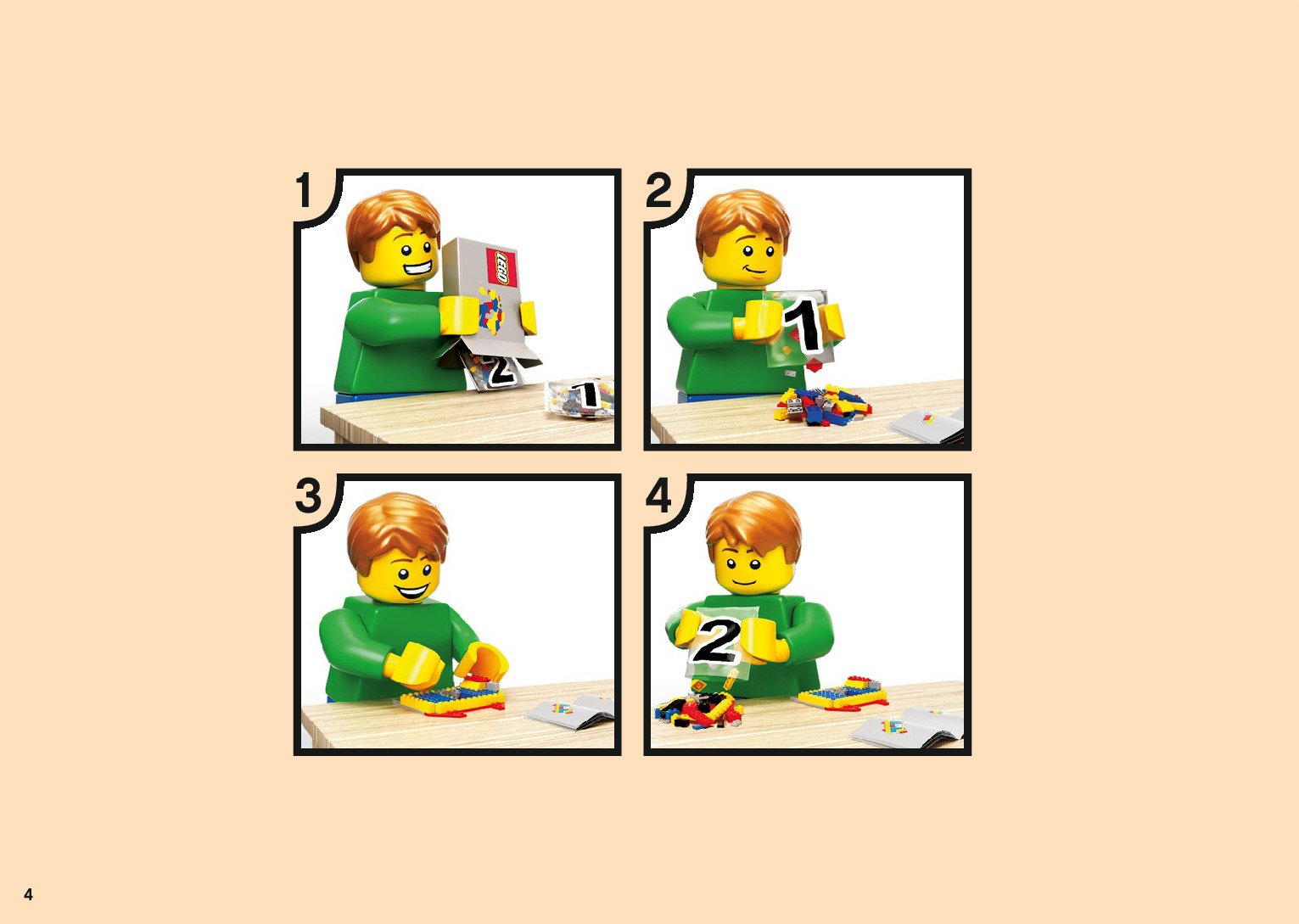 1

LEGO

2

1

2

1

3

4

2

4