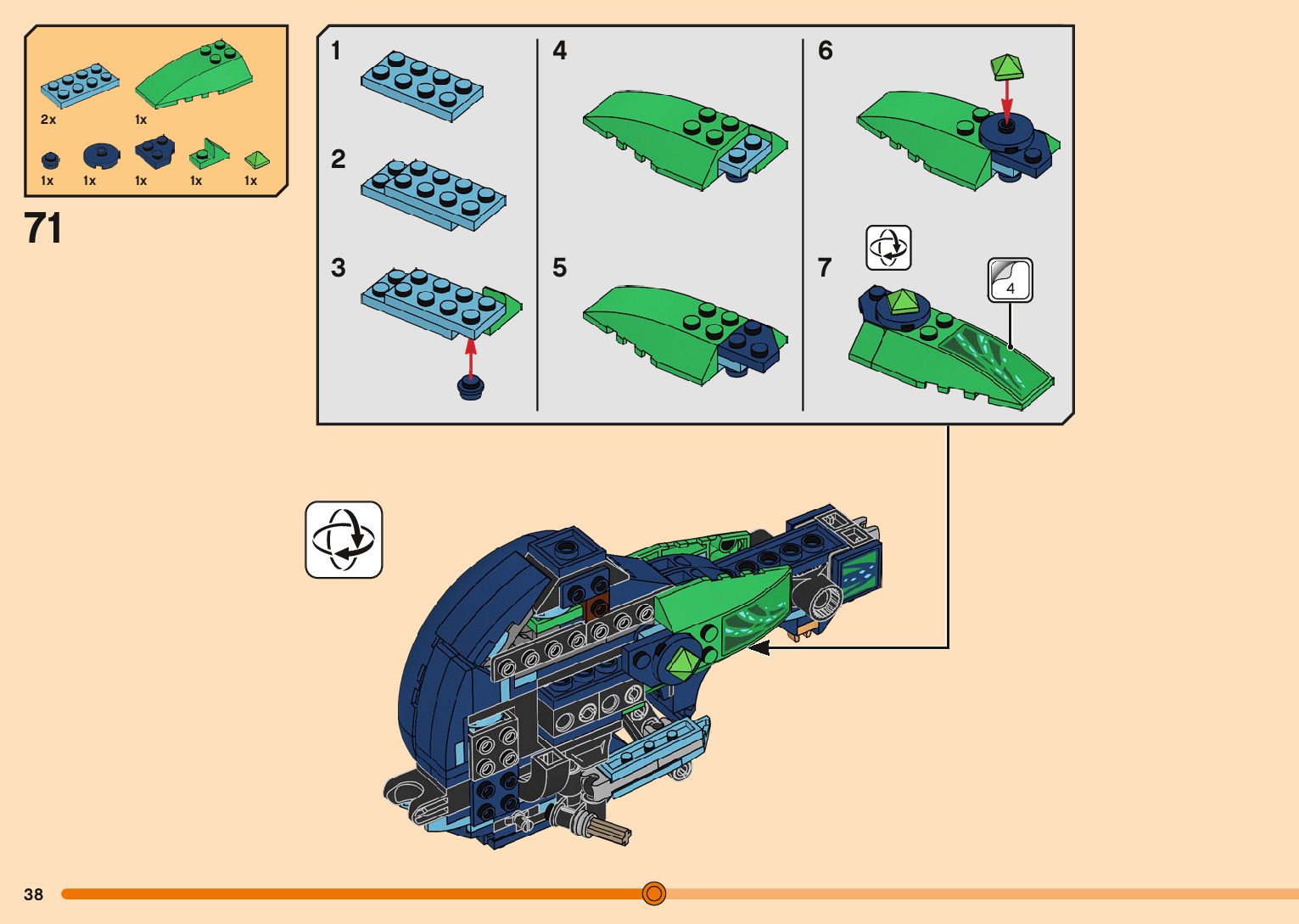 2x
1x
1x
1x
1x
1x
1x

71

1
2
3
4
5
6
7

4

38