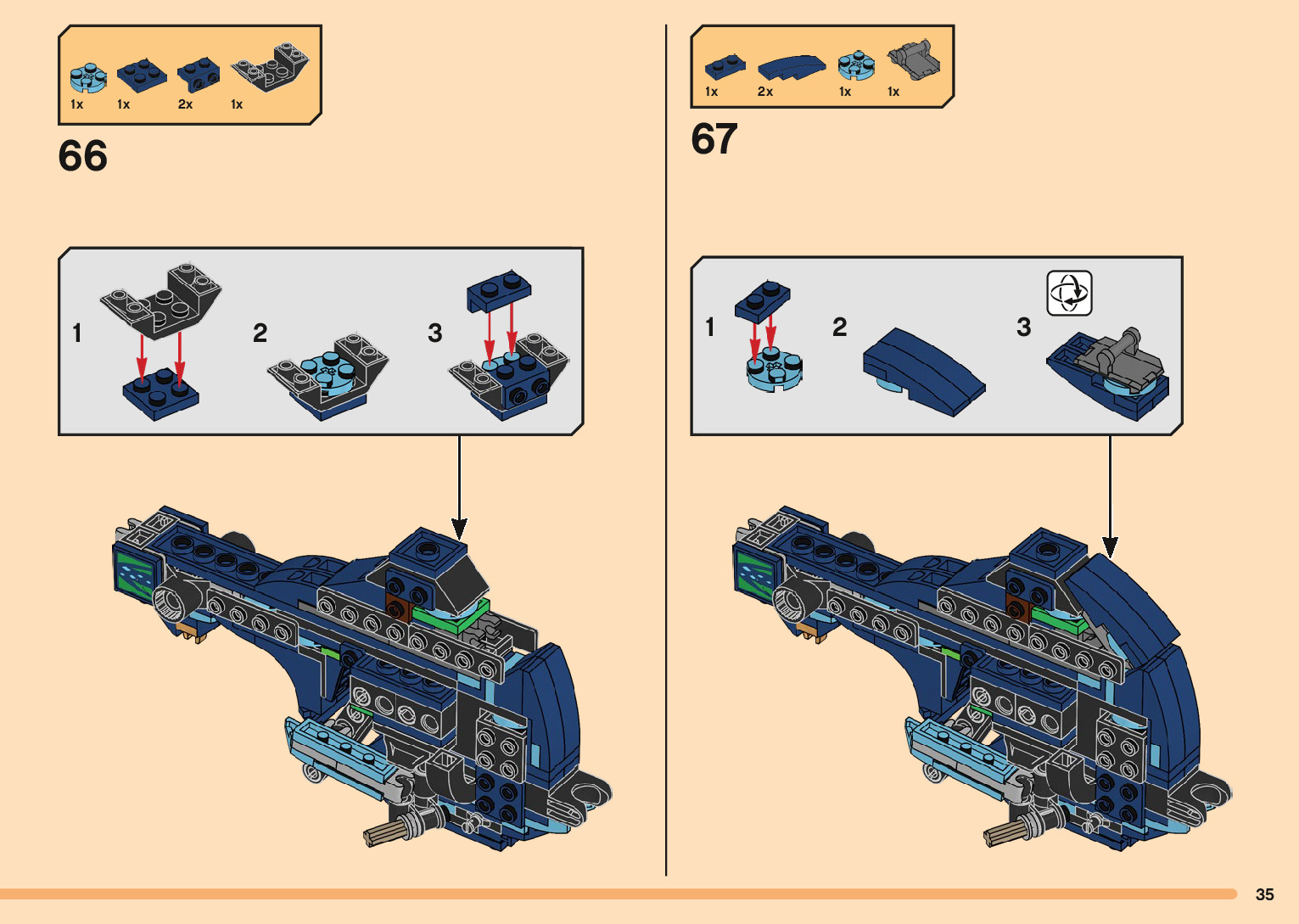 1x 1x 2x 1x

66

1

2

3

1x 2x 1x 1x

67

1

2

3

35