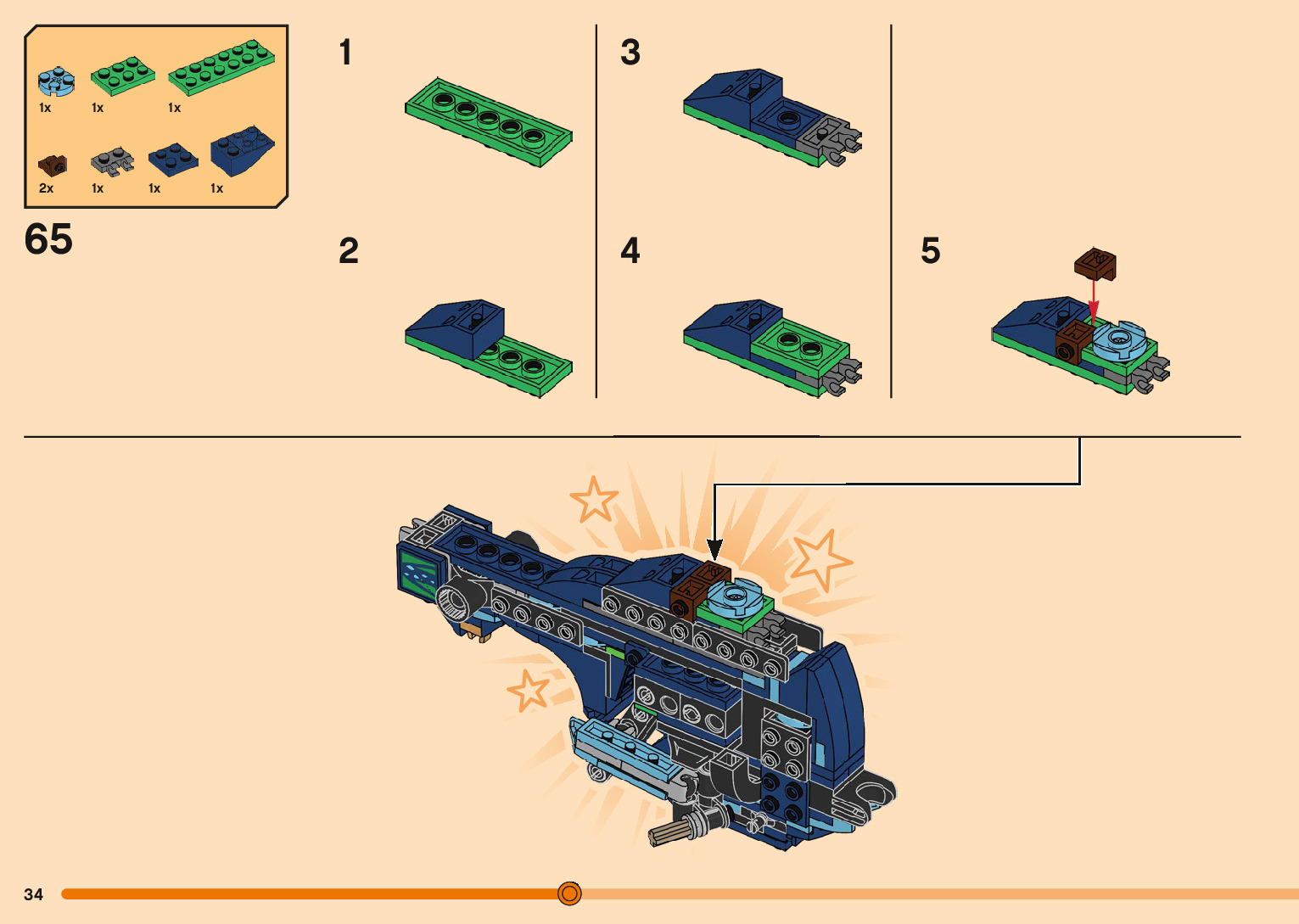 1x 1x 1x
2x 1x 1x 1x

65

1

2

3

4

5

34