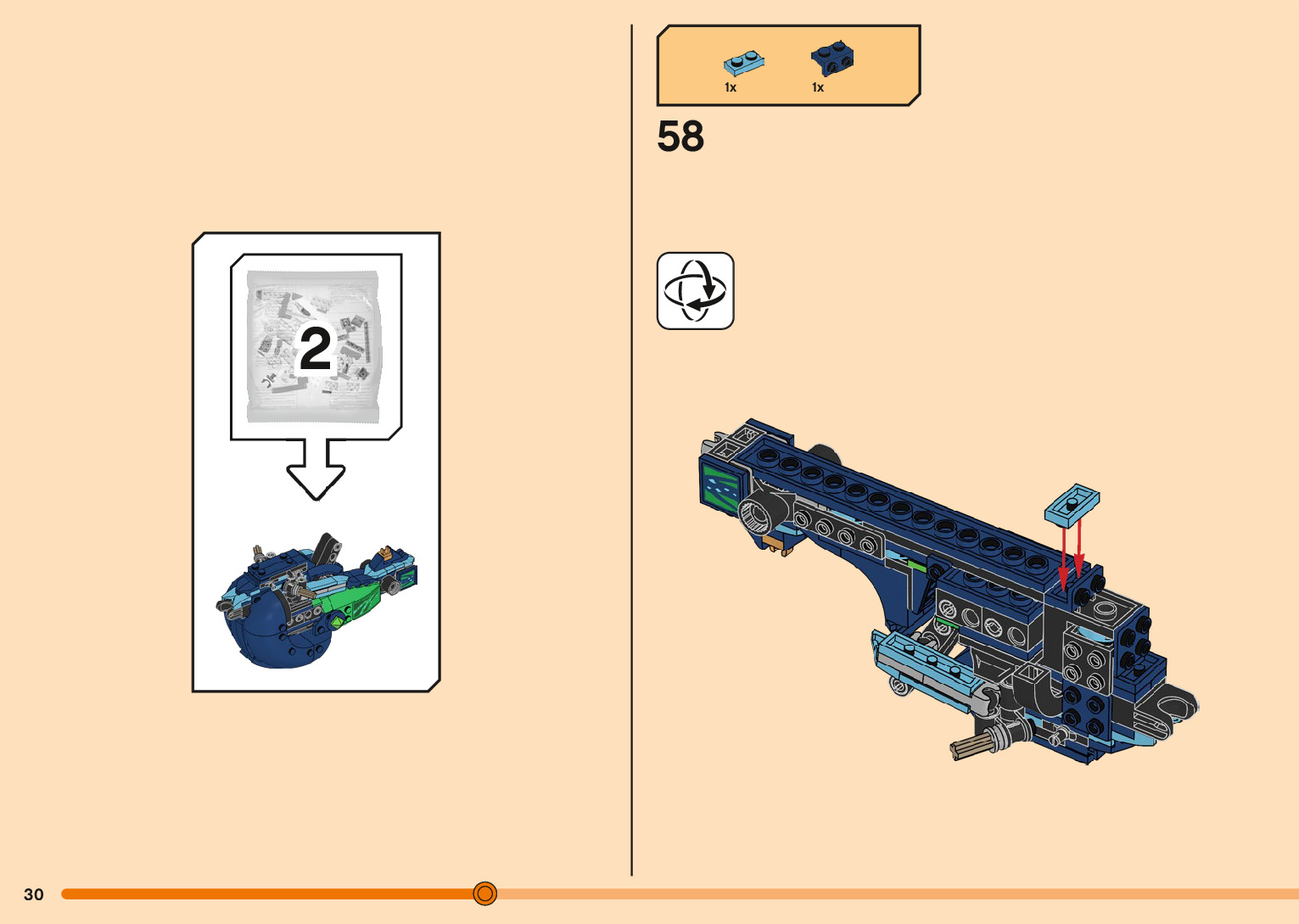 2

1x 1x

58

30