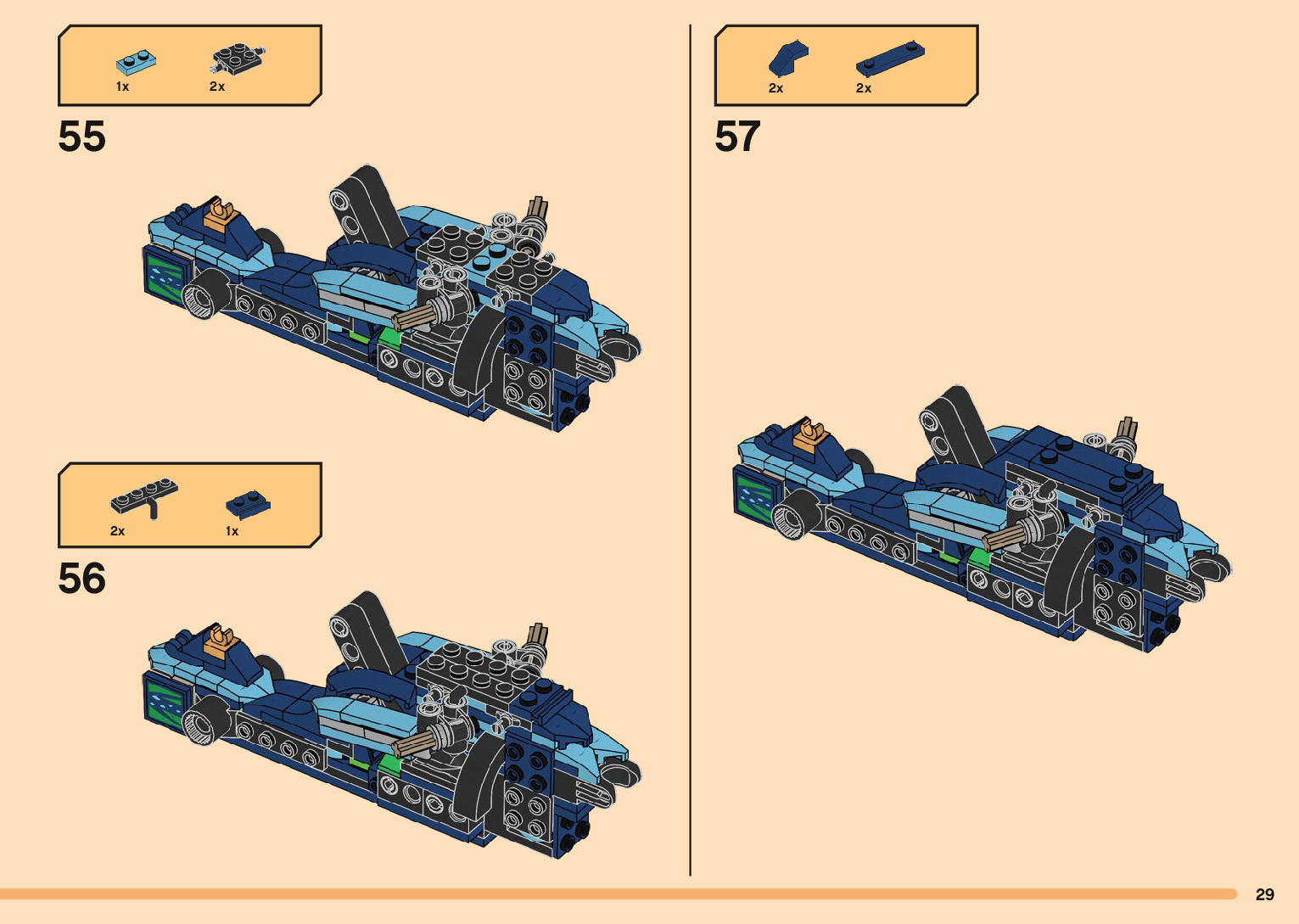 1x 2x

55

2x 1x

56

2x 2x

57

29