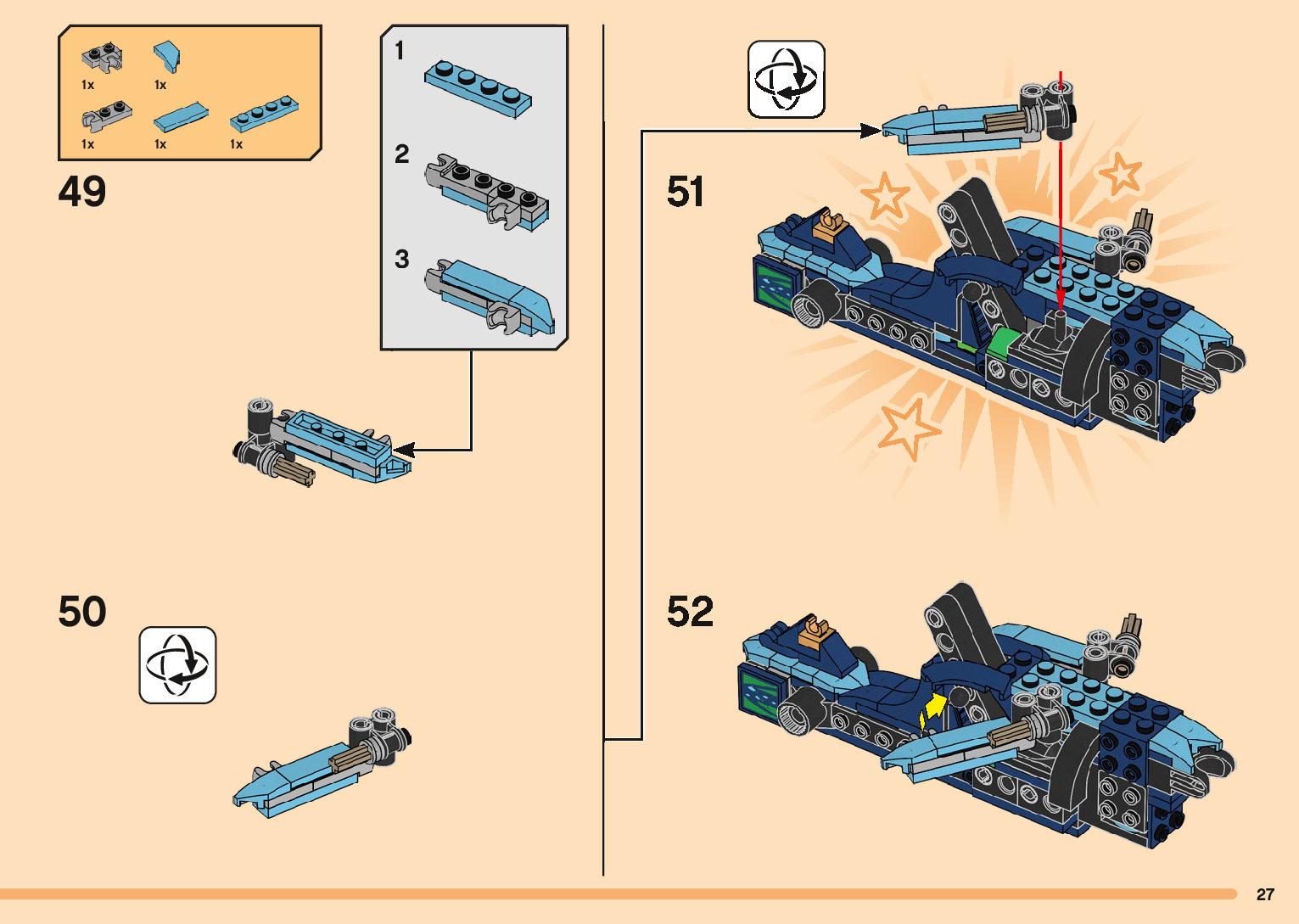 1x 1x
1x 1x 1x

49

1
2
3

50

51

52

27