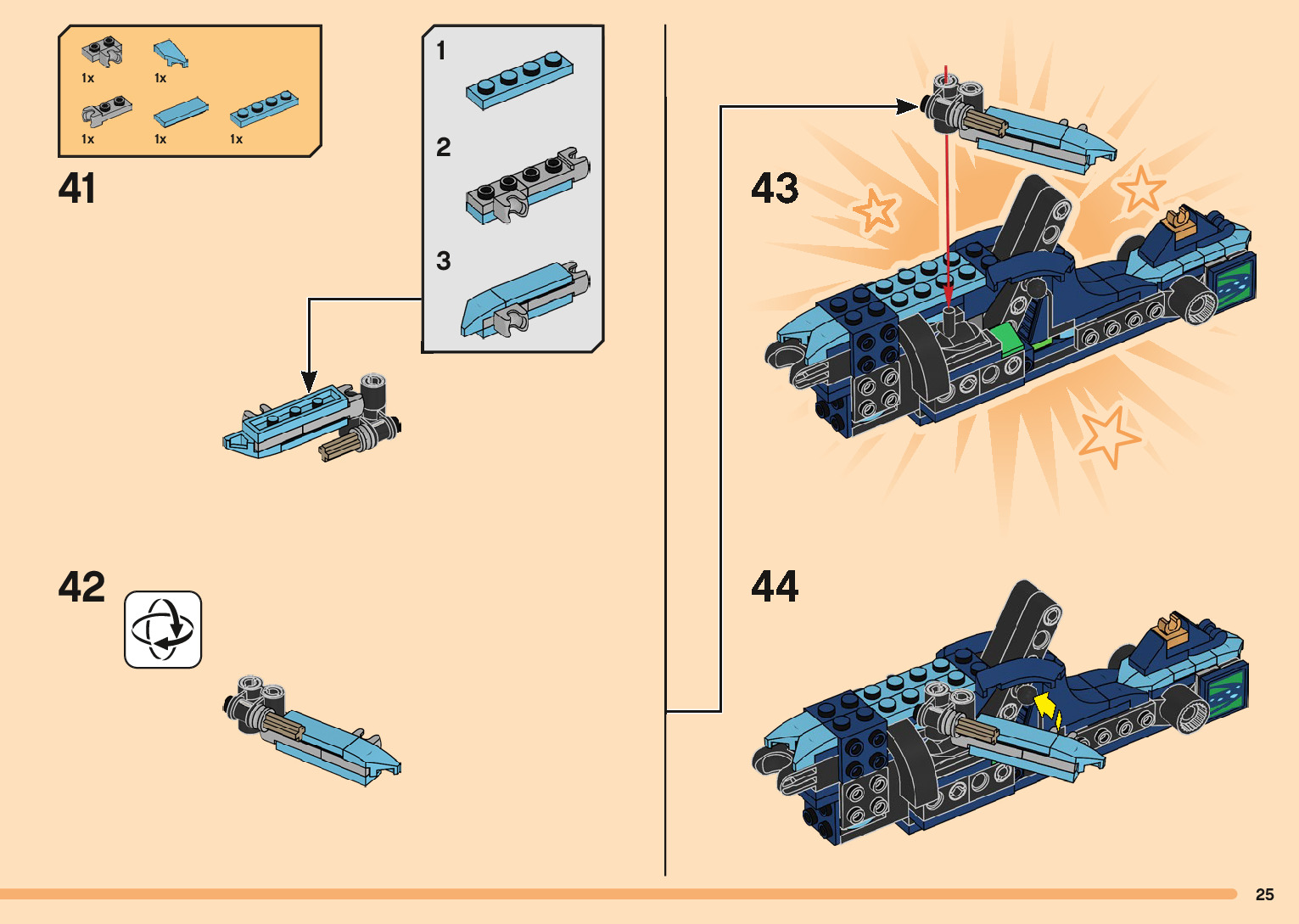 1x
1x
1x
1x
1x

41

1

2

3

42

43

44

25