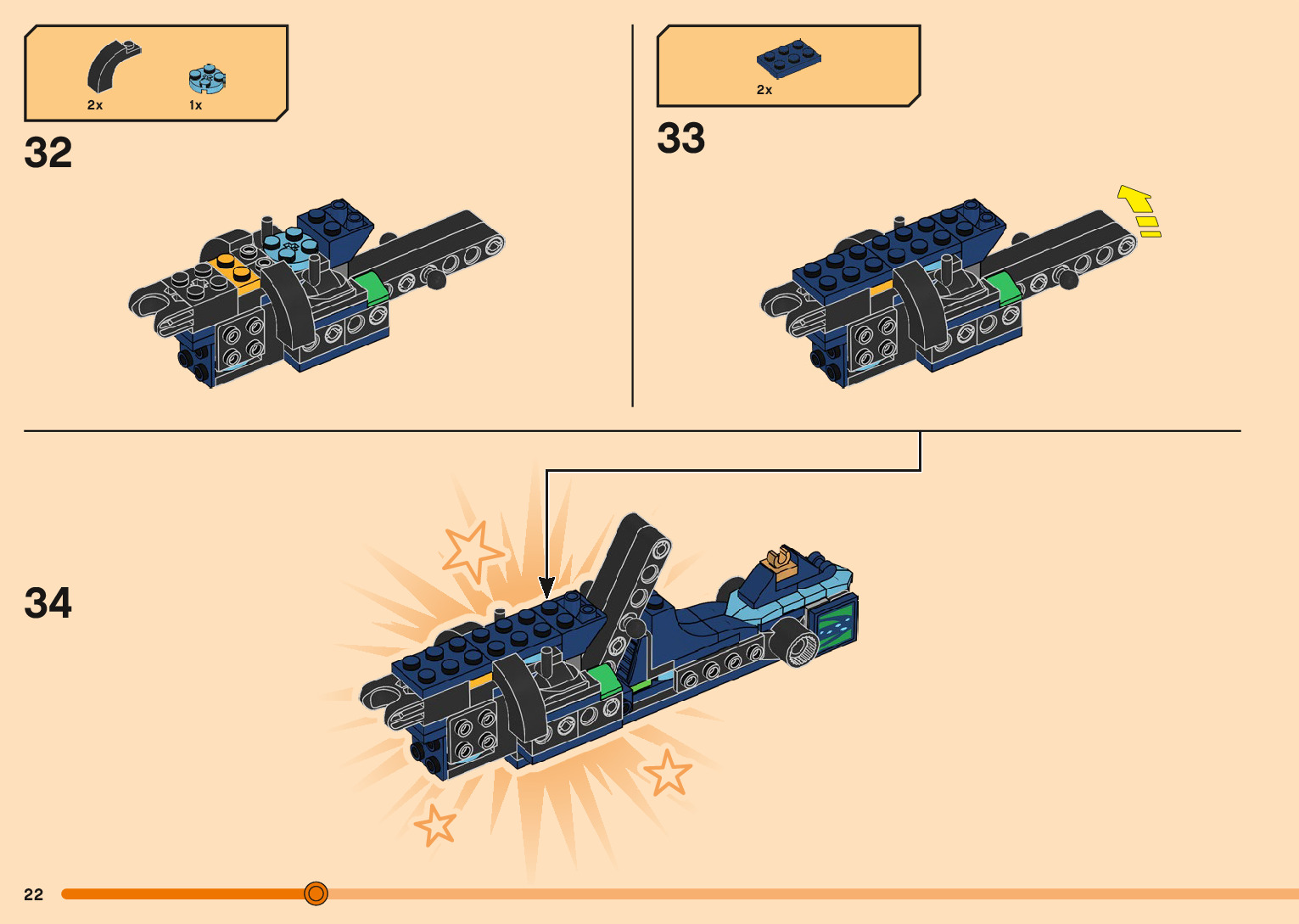 2x
1x
32

2x
33

34

22