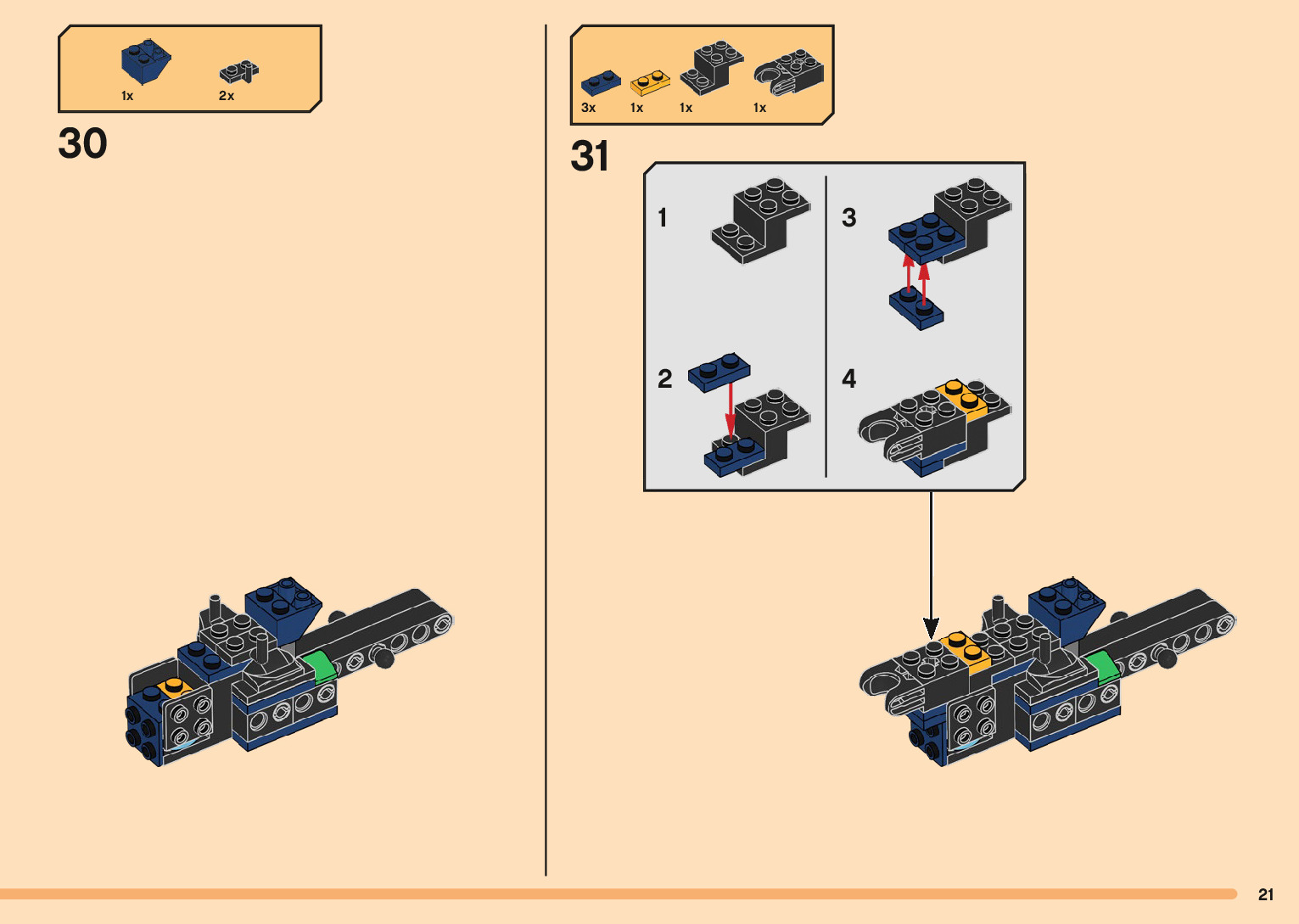 1x 2x

30

3x 1x 1x 1x

31

1

2

3

4

21