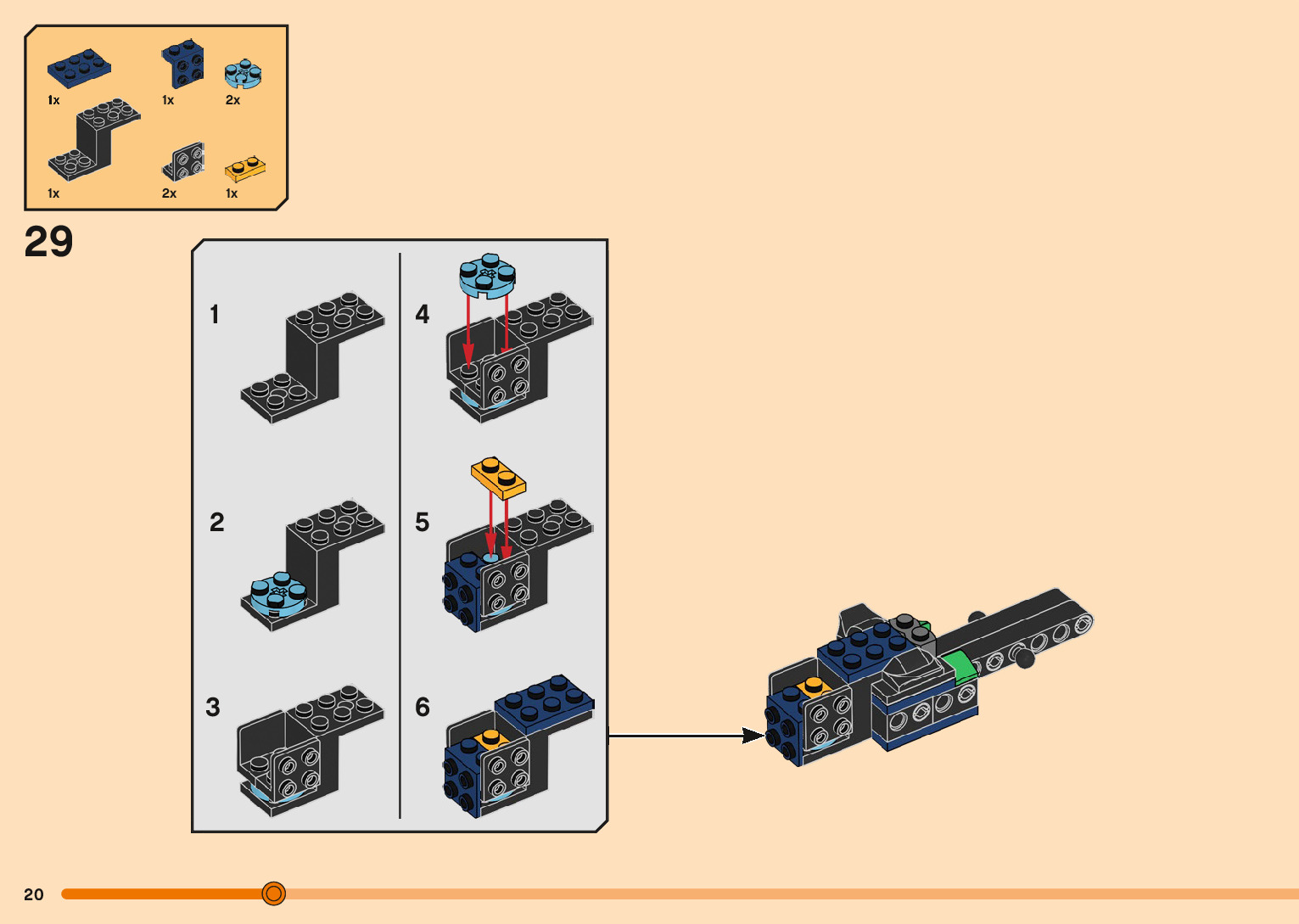 1x 1x 2x
1x 2x 1x

29

1
2
3
4
5
6

20