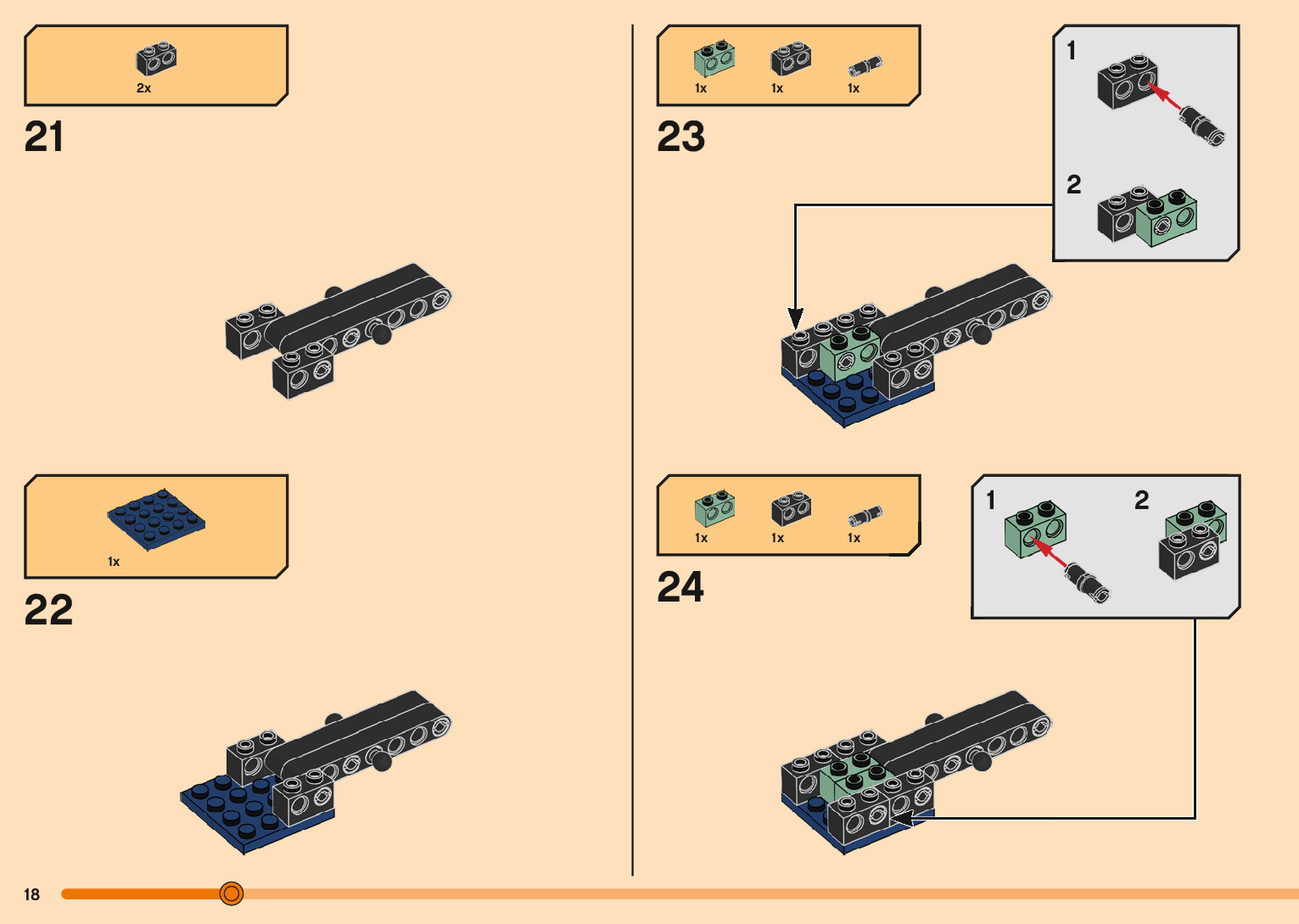 2x

21

1x

22

1x 1x 1x

23

1

2

1x 1x 1x

24

1

2

18